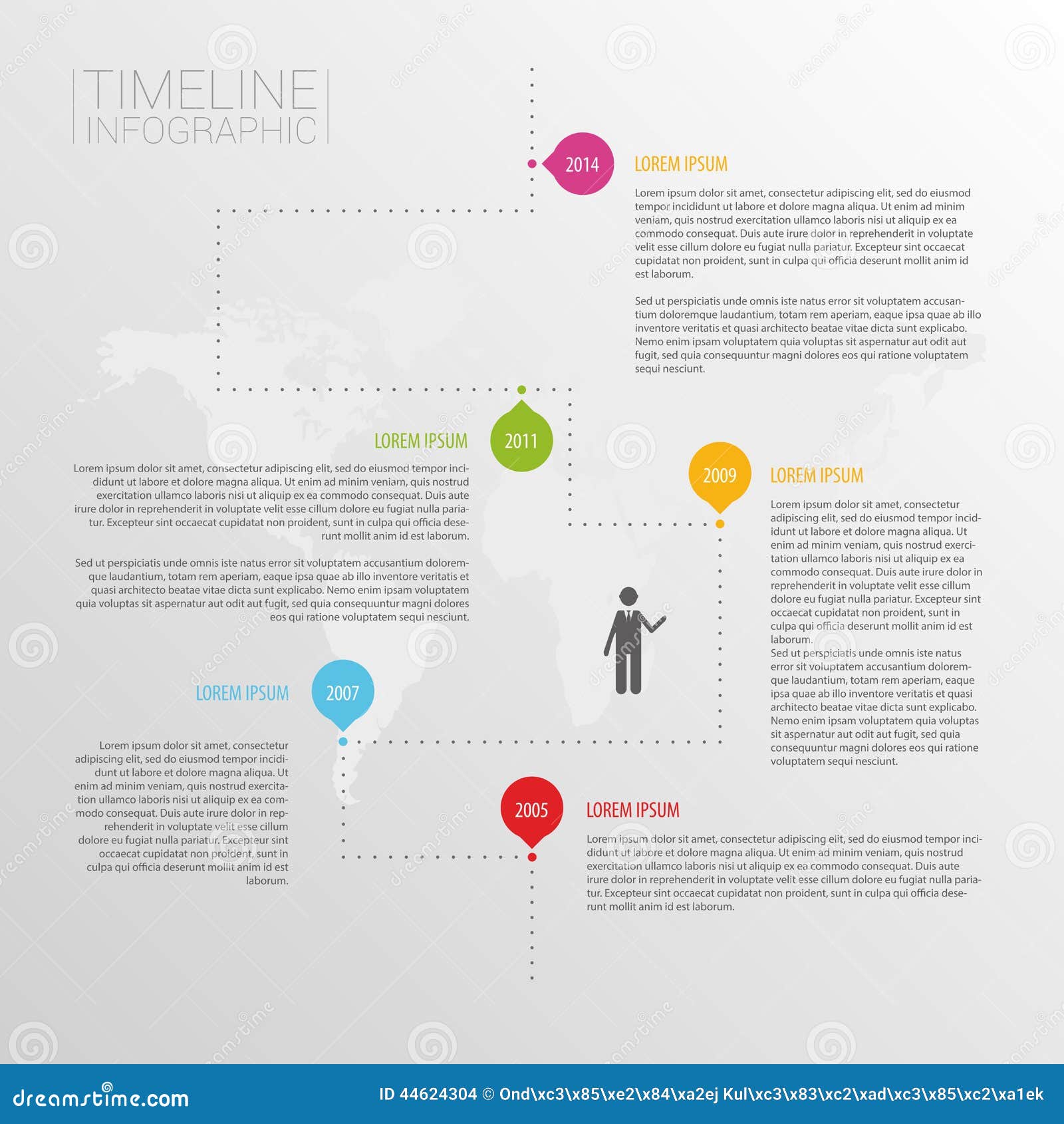 TIMELINE
INFOGRAPHIC

2014

LOREM IPSUM

Lorem ipsum dolor sit amet, consectetur adipiscing elit, sed do eiusmod tempor incididunt ut labore et dolore magna aliqua. Ut enim ad minim veniam, quis nostrud exercitation ullamco laboris nisi ut aliquip ex ea commodo consequat. Duis aute irure dolor in reprehenderit in voluptate velit esse cillum dolore eu fugiat nulla pariatur. Excepteur sint occaecat cupidatat non proident, sunt in culpa qui officia deserunt mollit anim id est laborum.

Sed ut perspiciatis unde omnis iste natus error sit voluptatem accusantium doloremque laudantium, totam rem aperiam, eaque ipsa quae ab illo inventore veritatis et quasi architecto beatae vitae dicta sunt explicabo. Nemo enim ipsam voluptatem quia voluptas sit aspernatur aut odit aut fugit, sed quia consequuntur magni dolores eos qui ratione voluptatem sequi nesciunt.

LOREM IPSUM

2011

Lorem ipsum dolor sit amet, consectetur adipiscing elit, sed do eiusmod tempor incididunt ut labore et dolore magna aliqua. Ut enim ad minim veniam, quis nostrud exercitation ullamco laboris nisi ut aliquip ex ea commodo consequat. Duis aute irure dolor in reprehenderit in voluptate velit esse cillum dolore eu fugiat nulla pariatur. Excepteur sint occaecat cupidatat non proident, sunt in culpa qui officia deserunt mollit anim id est laborum.

Sed ut perspiciatis unde omnis iste natus error sit voluptatem accusantium doloremque laudantium, totam rem aperiam, eaque ipsa quae ab illo inventore veritatis et quasi architecto beatae vitae dicta sunt explicabo. Nemo enim ipsam voluptatem quia voluptas sit aspernatur aut odit aut fugit, sed quia consequuntur magni dolores eos qui ratione voluptatem sequi nesciunt.

2009

LOREM IPSUM

Lorem ipsum dolor sit amet, consectetur adipiscing elit, sed do eiusmod tempor incididunt ut labore et dolore magna aliqua. Ut enim ad minim veniam, quis nostrud exercitation ullamco laboris nisi ut aliquip ex ea commodo consequat. Duis aute irure dolor in reprehenderit in voluptate velit esse cillum dolore eu fugiat nulla pariatur. Excepteur sint occaecat cupidatat non proident, sunt in culpa qui officia deserunt mollit anim id est laborum.
Sed ut perspiciatis unde omnis iste natus error sit voluptatem accusantium doloremque laudantium, totam rem aperiam, eaque ipsa quae ab illo inventore veritatis et quasi architecto beatae vitae dicta sunt explicabo. Nemo enim ipsam voluptatem quia voluptas sit aspernatur aut odit aut fugit, sed quia consequuntur magni dolores eos qui ratione voluptatem sequi nesciunt.

LOREM IPSUM

2007

Lorem ipsum dolor sit amet, consectetur adipiscing elit, sed do eiusmod tempor incididunt ut labore et dolore magna aliqua. Ut enim ad minim veniam, quis nostrud exercitation ullamco laboris nisi ut aliquip ex ea commodo consequat. Duis aute irure dolor in reprehenderit in voluptate velit esse cillum dolore eu fugiat nulla pariatur. Excepteur sint occaecat cupidatat non proident, sunt in culpa qui officia deserunt mollit anim id est laborum.

2005

LOREM IPSUM

Lorem ipsum dolor sit amet, consectetur adipiscing elit, sed do eiusmod tempor incididunt ut labore et dolore magna aliqua. Ut enim ad minim veniam, quis nostrud exercitation ullamco laboris nisi ut aliquip ex ea commodo consequat. Duis aute irure dolor in reprehenderit in voluptate velit esse cillum dolore eu fugiat nulla pariatur. Excepteur sint occaecat cupidatat non proident, sunt in culpa qui officia deserunt mollit anim id est laborum.

dreamstime.com

ID 44624304 © Ond\xc3\x85\xe2\x84\xa2ej Kul\xc3\x83\xc2\xad\xc3\x85\xc2\xa1ek