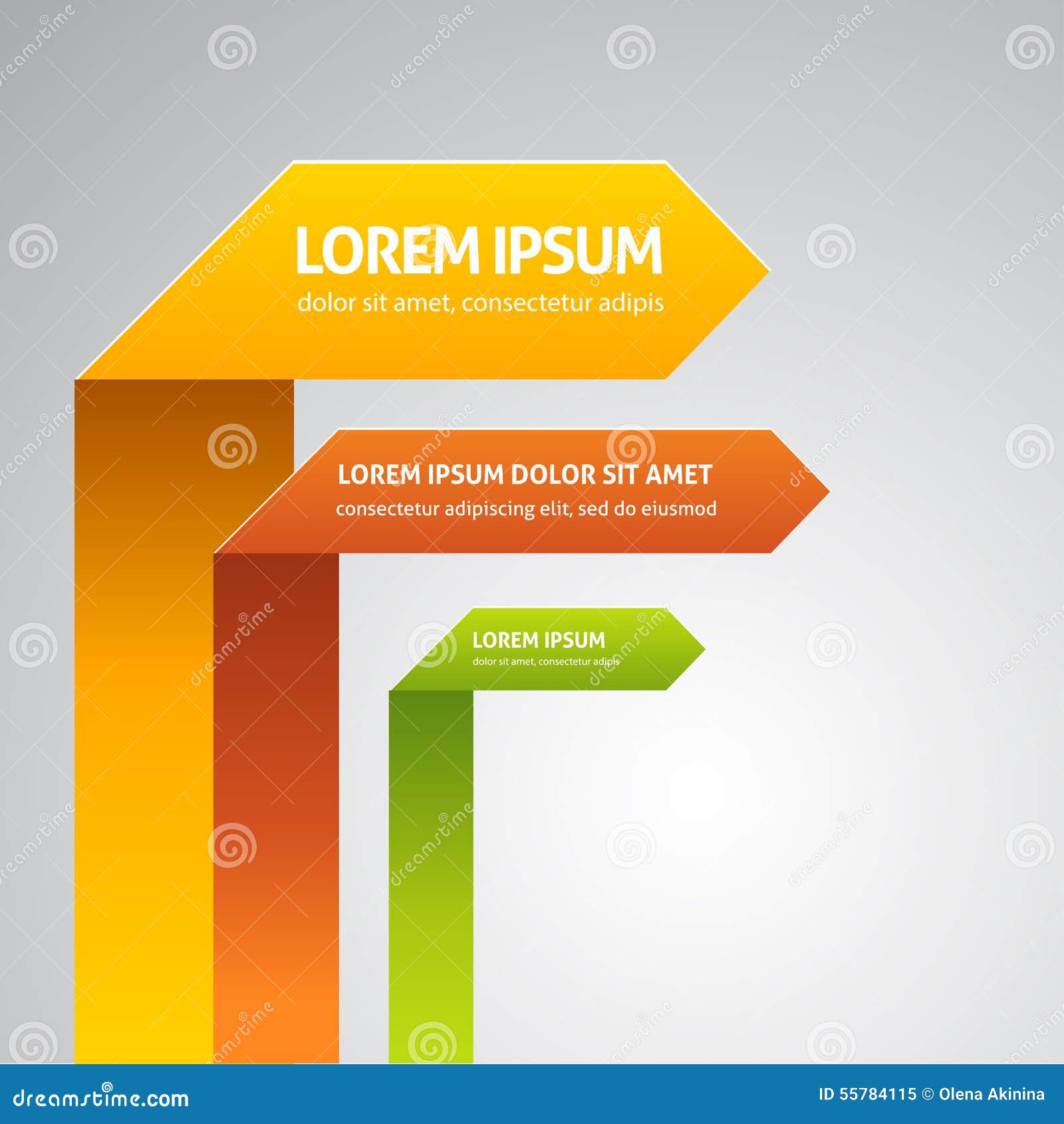 LOREM IPSUM
dolor sit amet, consectetur adipis

LOREM IPSUM DOLOR SIT AMET
consectetur adipiscing elit, sed do eiusmod

LOREM IPSUM
dolor sit amet, consectetur adipis

dreamstime.com

ID 55784115 © Olena Akinina