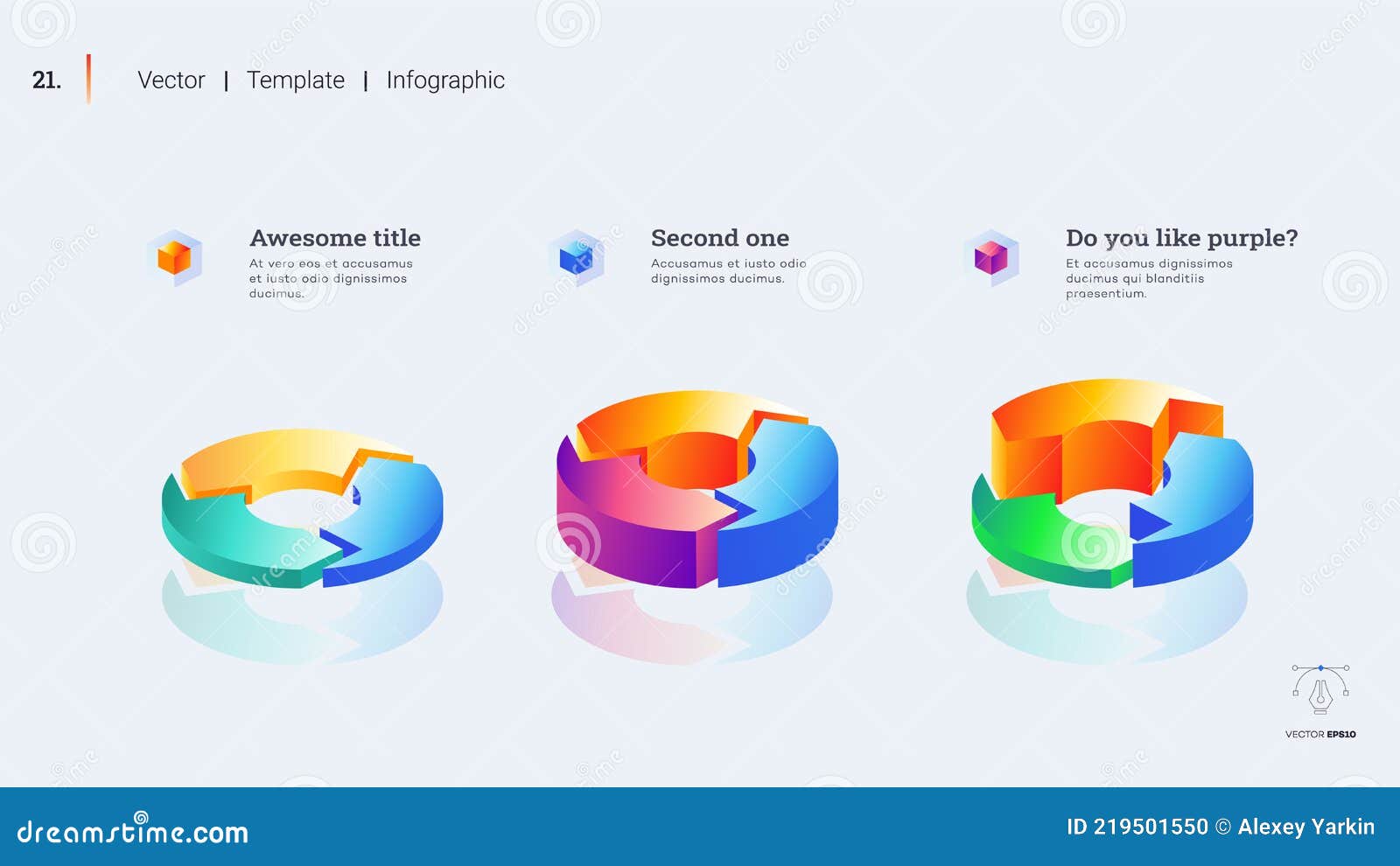 21. Vector | Template | Infographic

Awesome title
At vero eos et accusamus et iusto odio dignissimos ducimus.

Second one
Accusamus et iusto odio dignissimos ducimus.

Do you like purple?
Et accusamus dignissimos ducimus qui blanditiis praesentium.

VECTOR EPS10

dreamstime.com

ID 219501550 © Alexey Yarkin