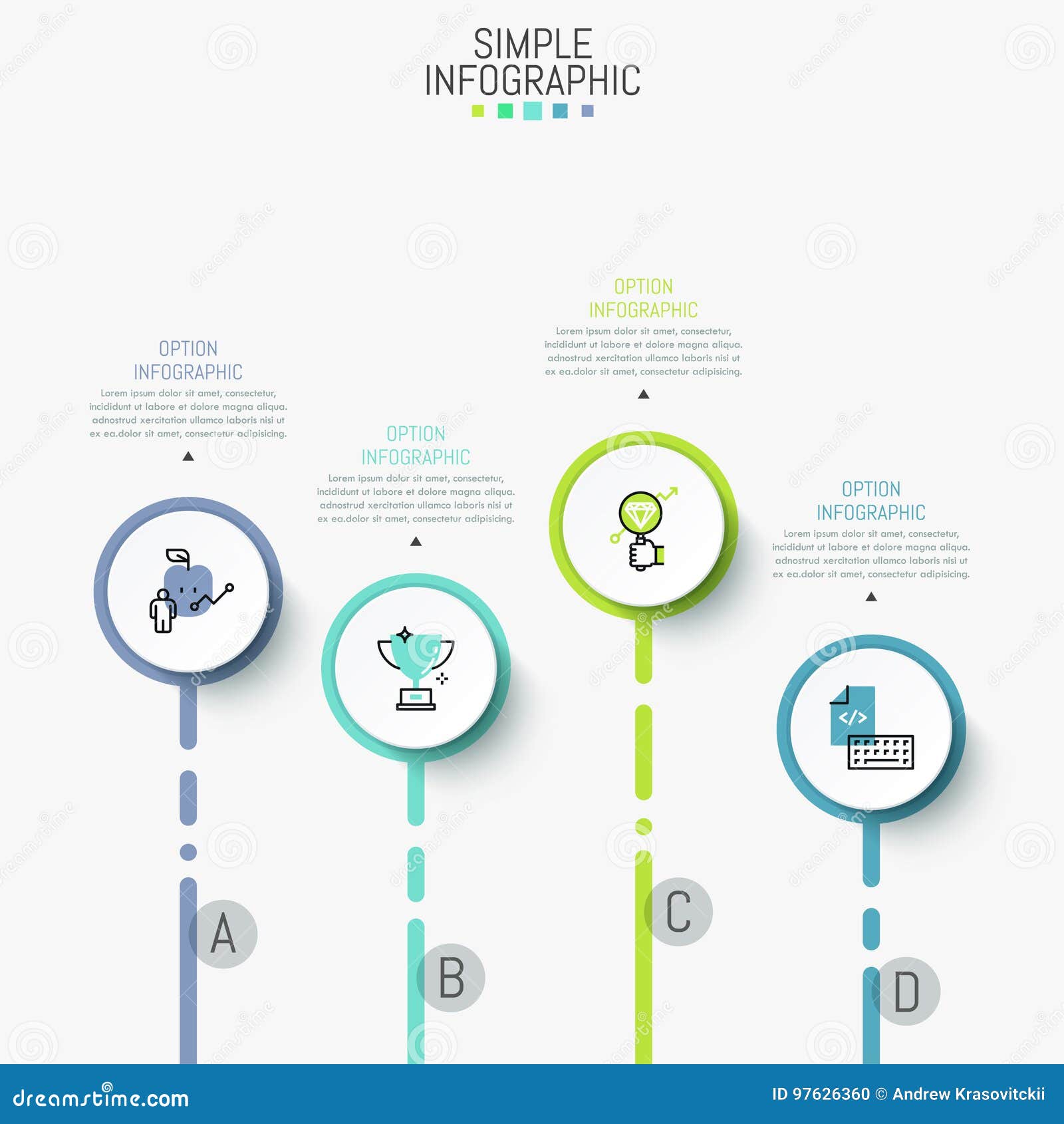 SIMPLE INFOGRAPHIC

OPTION INFOGRAPHIC
Lorem ipsum dolor sit amet, consectetur, incididunt ut labore et dolore magna aliqua. adnostrud xercitation ullamco laboris nisi ut ex ea.dolor sit amet, consectetur adipisicing.

OPTION INFOGRAPHIC
Lorem ipsum dolor sit amet, consectetur, incididunt ut labore et dolore magna aliqua. adnostrud xercitation ullamco laboris nisi ut ex ea.dolor sit amet, consectetur adipisicing.

OPTION INFOGRAPHIC
Lorem ipsum dolor sit amet, consectetur, incididunt ut labore et dolore magna aliqua. adnostrud xercitation ullamco laboris nisi ut ex ea.dolor sit amet, consectetur adipisicing.

OPTION INFOGRAPHIC
Lorem ipsum dolor sit amet, consectetur, incididunt ut labore et dolore magna aliqua. adnostrud xercitation ullamco laboris nisi ut ex ea.dolor sit amet, consectetur adipisicing.

</>

A

B

C

D

dreamstime.com
ID 97626360 © Andrew Krasovitckii