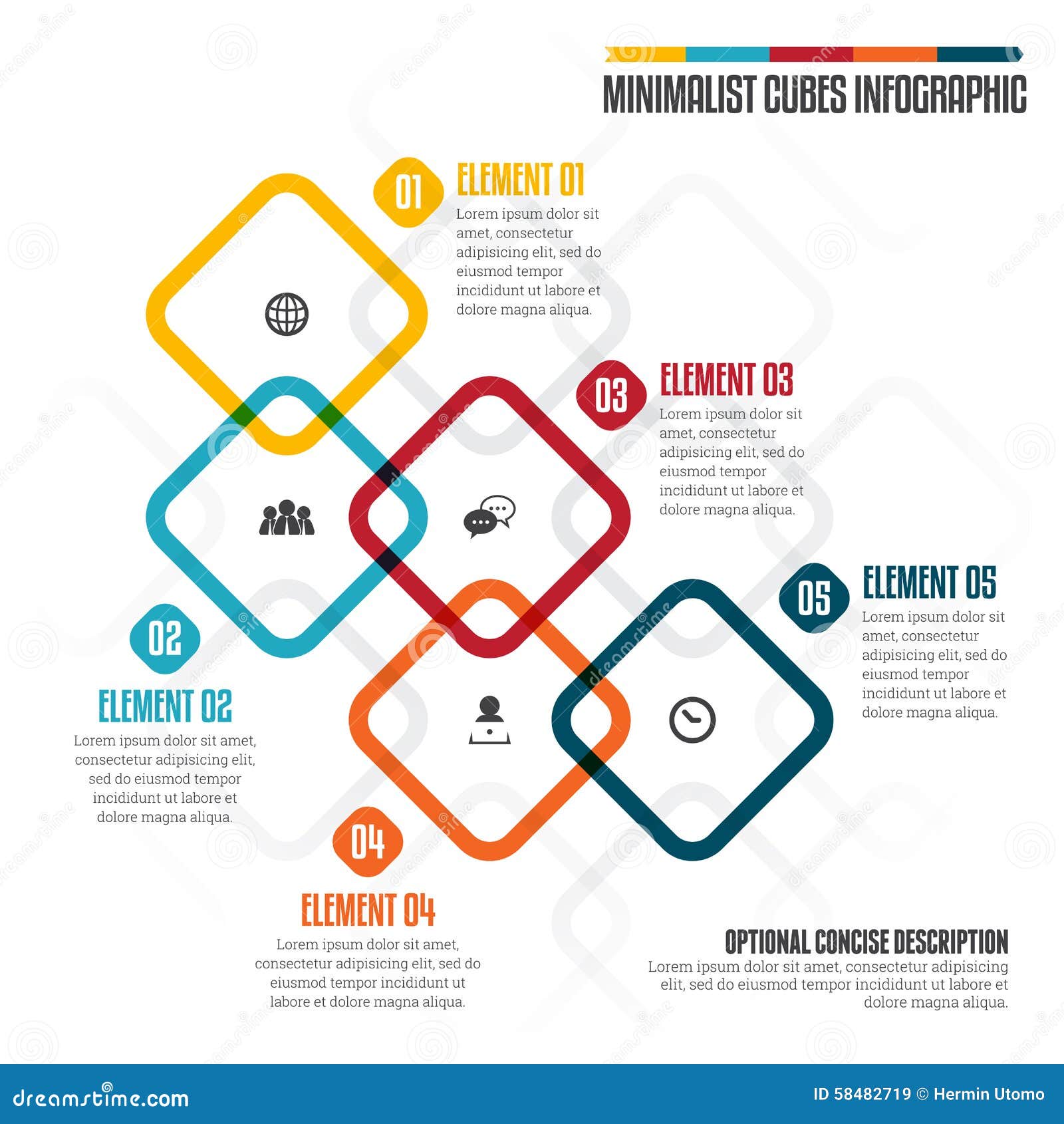 MINIMALIST CUBES INFOGRAPHIC

01
ELEMENT 01
Lorem ipsum dolor sit amet, consectetur adipisicing elit, sed do eiusmod tempor incididunt ut labore et dolore magna aliqua.

03
ELEMENT 03
Lorem ipsum dolor sit amet, consectetur adipisicing elit, sed do eiusmod tempor incididunt ut labore et dolore magna aliqua.

05
ELEMENT 05
Lorem ipsum dolor sit amet, consectetur adipisicing elit, sed do eiusmod tempor incididunt ut labore et dolore magna aliqua.

02
ELEMENT 02
Lorem ipsum dolor sit amet, consectetur adipisicing elit, sed do eiusmod tempor incididunt ut labore et dolore magna aliqua.

04
ELEMENT 04
Lorem ipsum dolor sit amet, consectetur adipisicing elit, sed do eiusmod tempor incididunt ut labore et dolore magna aliqua.

OPTIONAL CONCISE DESCRIPTION
Lorem ipsum dolor sit amet, consectetur adipisicing elit, sed do eiusmod tempor incididunt ut labore et dolore magna aliqua.

dreamstime.com
ID 58482719 © Hermin Utomo