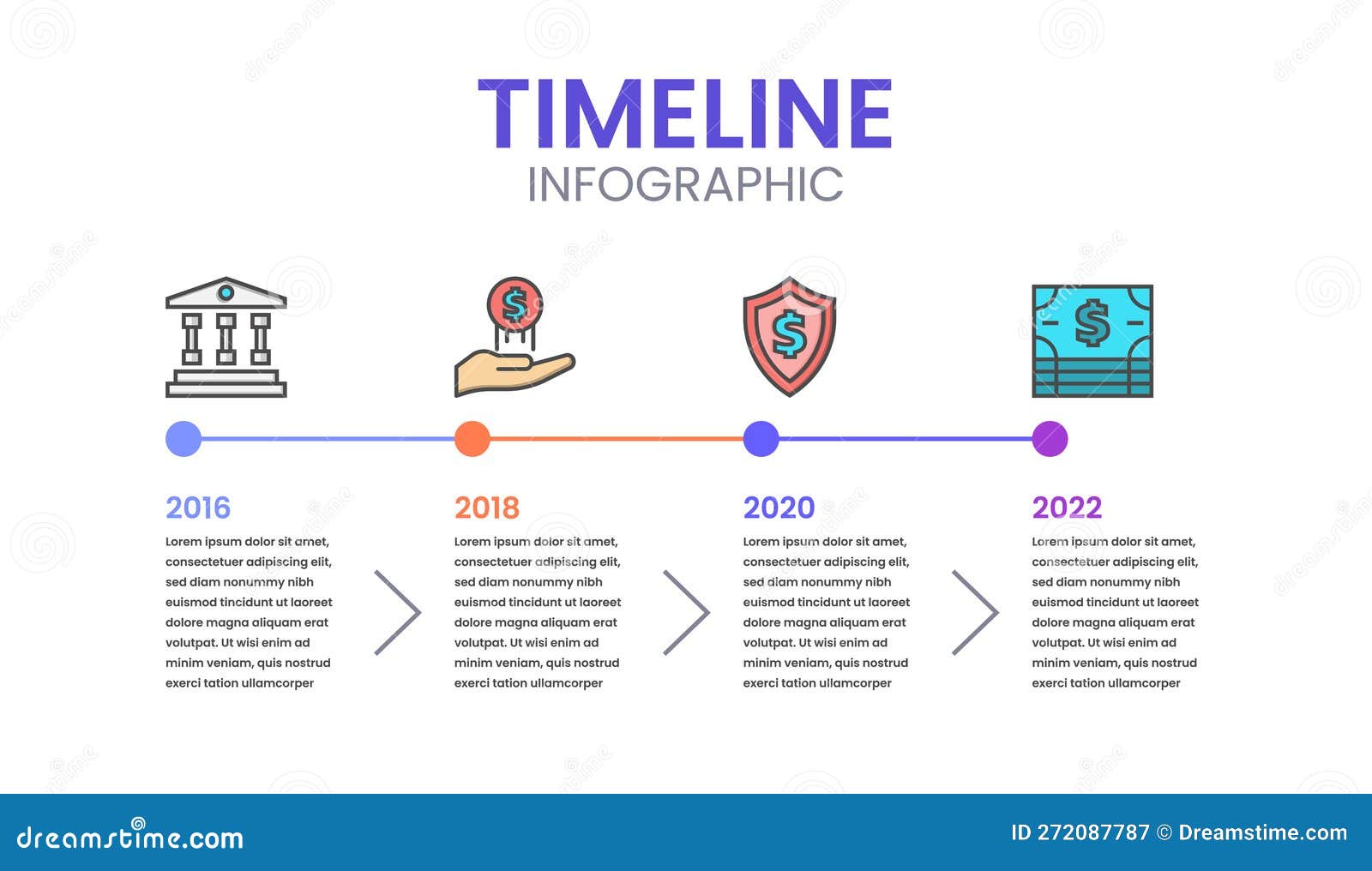 TIMELINE
INFOGRAPHIC

$

$

$

2016
Lorem ipsum dolor sit amet, consectetuer adipiscing elit, sed diam nonummy nibh euismod tincidunt ut laoreet dolore magna aliquam erat volutpat. Ut wisi enim ad minim veniam, quis nostrud exerci tation ullamcorper

2018
Lorem ipsum dolor sit amet, consectetuer adipiscing elit, sed diam nonummy nibh euismod tincidunt ut laoreet dolore magna aliquam erat volutpat. Ut wisi enim ad minim veniam, quis nostrud exerci tation ullamcorper

2020
Lorem ipsum dolor sit amet, consectetuer adipiscing elit, sed diam nonummy nibh euismod tincidunt ut laoreet dolore magna aliquam erat volutpat. Ut wisi enim ad minim veniam, quis nostrud exerci tation ullamcorper

2022
Lorem ipsum dolor sit amet, consectetuer adipiscing elit, sed diam nonummy nibh euismod tincidunt ut laoreet dolore magna aliquam erat volutpat. Ut wisi enim ad minim veniam, quis nostrud exerci tation ullamcorper

dreamstime.com
ID 272087787 © Dreamstime.com