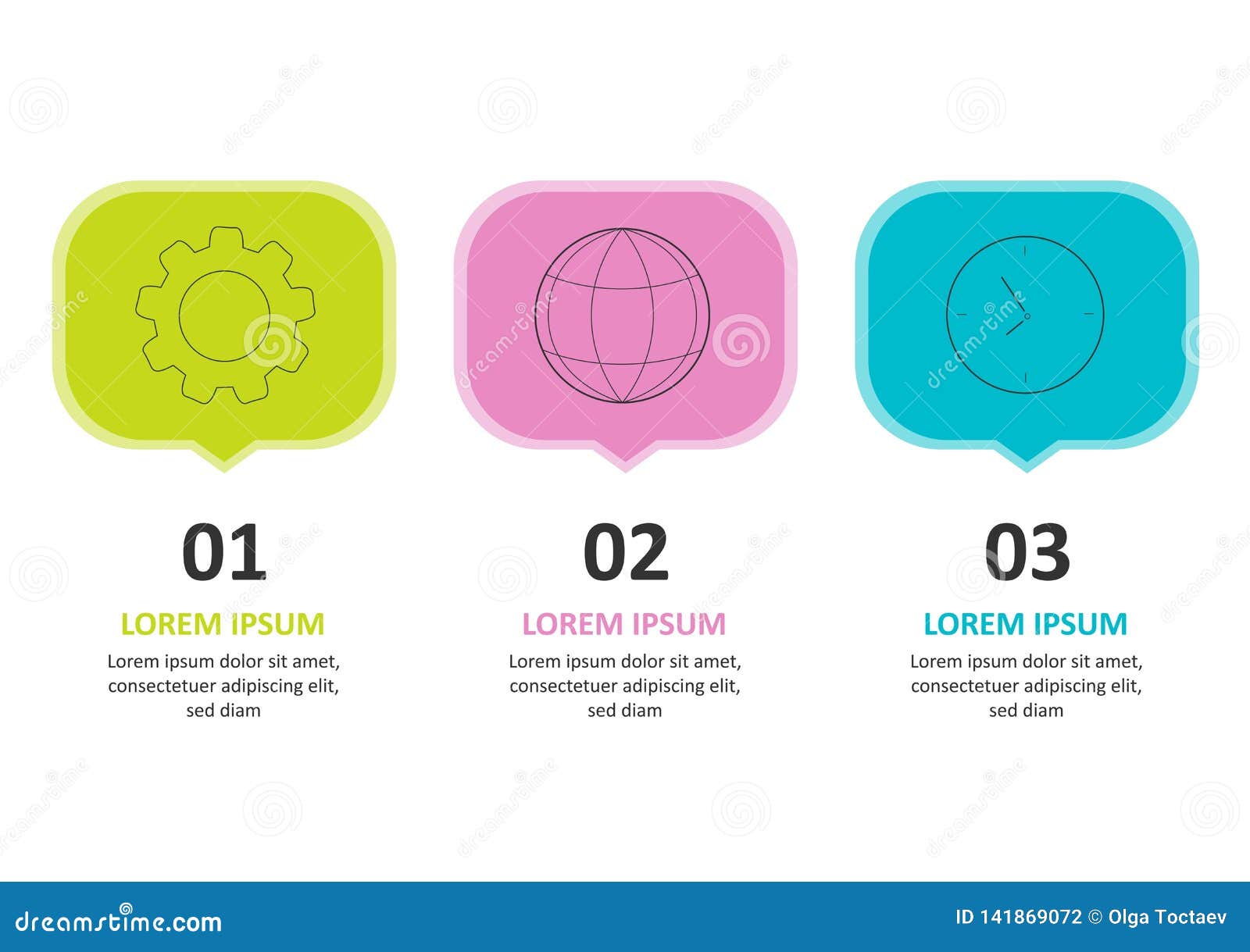 01

LOREM IPSUM

Lorem ipsum dolor sit amet, consectetuer adipiscing elit, sed diam

02

LOREM IPSUM

Lorem ipsum dolor sit amet, consectetuer adipiscing elit, sed diam

03

LOREM IPSUM

Lorem ipsum dolor sit amet, consectetuer adipiscing elit, sed diam

dreamstime.com

ID 141869072 © Olga Toctaev