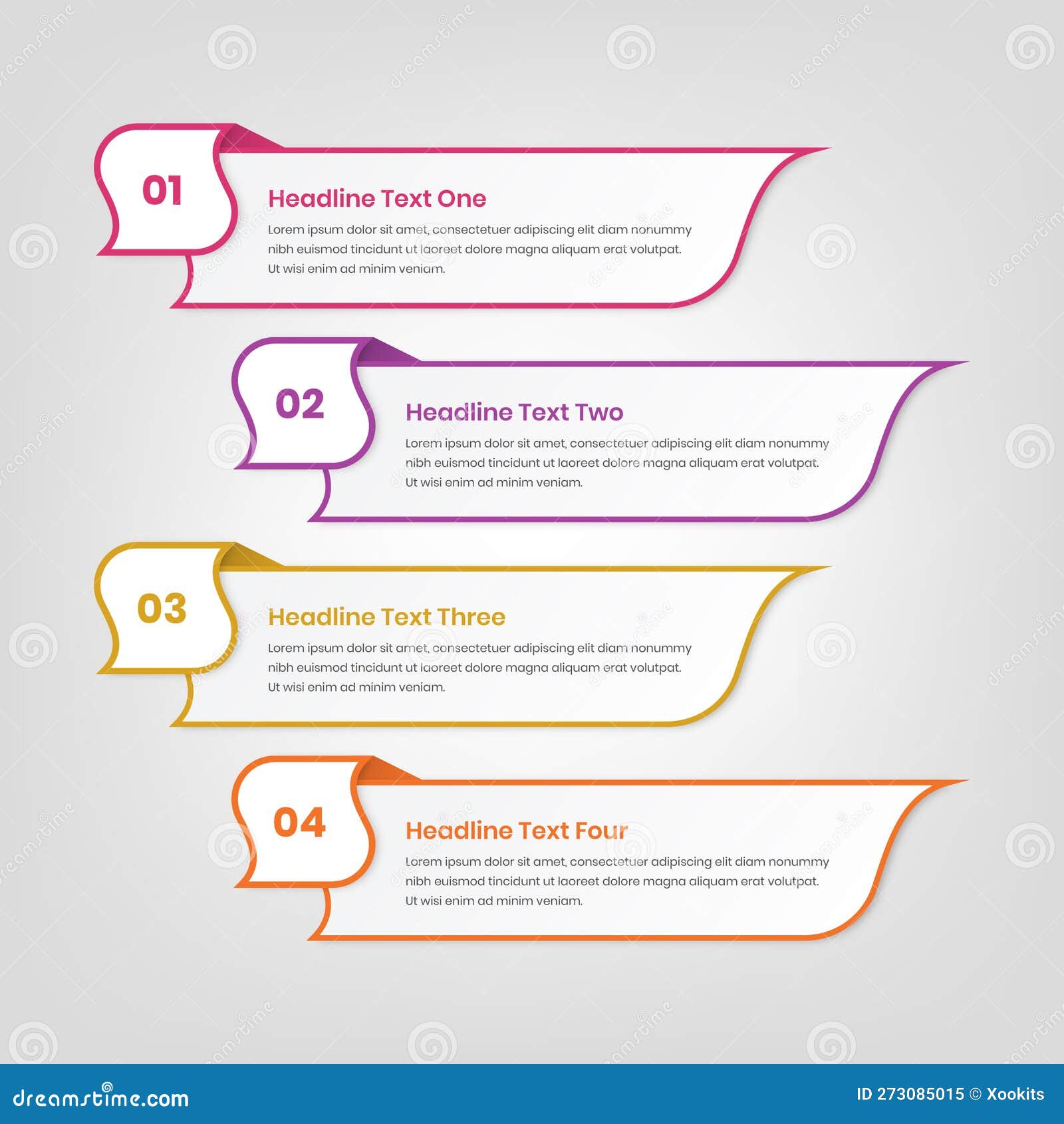 01

Headline Text One

Lorem ipsum dolor sit amet, consectetuer adipiscing elit diam nonummy nibh euismod tincidunt ut laoreet dolore magna aliquam erat volutpat. Ut wisi enim ad minim veniam.

02

Headline Text Two

Lorem ipsum dolor sit amet, consectetuer adipiscing elit diam nonummy nibh euismod tincidunt ut laoreet dolore magna aliquam erat volutpat. Ut wisi enim ad minim veniam.

03

Headline Text Three

Lorem ipsum dolor sit amet, consectetuer adipiscing elit diam nonummy nibh euismod tincidunt ut laoreet dolore magna aliquam erat volutpat. Ut wisi enim ad minim veniam.

04

Headline Text Four

Lorem ipsum dolor sit amet, consectetuer adipiscing elit diam nonummy nibh euismod tincidunt ut laoreet dolore magna aliquam erat volutpat. Ut wisi enim ad minim veniam.

dreamstime.com

ID 273085015 © Xookits