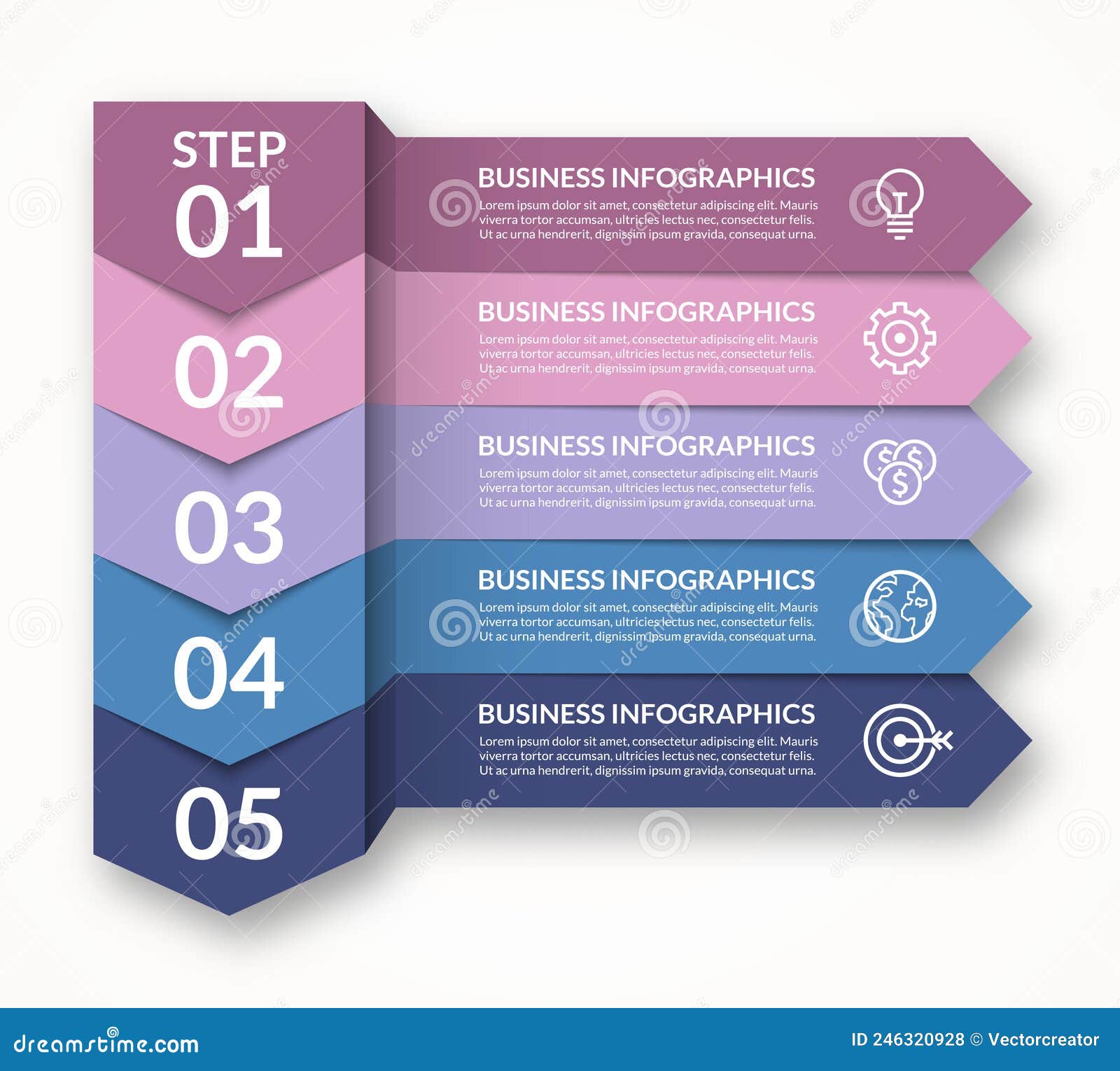 STEP
01

BUSINESS INFOGRAPHICS
Lorem ipsum dolor sit amet, consectetur adipiscing elit. Mauris viverra tortor accumsan, ultricies lectus nec, consectetur felis. Ut ac urna hendrerit, dignissim ipsum gravida, consequat urna.

02

BUSINESS INFOGRAPHICS
Lorem ipsum dolor sit amet, consectetur adipiscing elit. Mauris viverra tortor accumsan, ultricies lectus nec, consectetur felis. Ut ac urna hendrerit, dignissim ipsum gravida, consequat urna.

03

BUSINESS INFOGRAPHICS
Lorem ipsum dolor sit amet, consectetur adipiscing elit. Mauris viverra tortor accumsan, ultricies lectus nec, consectetur felis. Ut ac urna hendrerit, dignissim ipsum gravida, consequat urna.

04

BUSINESS INFOGRAPHICS
Lorem ipsum dolor sit amet, consectetur adipiscing elit. Mauris viverra tortor accumsan, ultricies lectus nec, consectetur felis. Ut ac urna hendrerit, dignissim ipsum gravida, consequat urna.

05

BUSINESS INFOGRAPHICS
Lorem ipsum dolor sit amet, consectetur adipiscing elit. Mauris viverra tortor accumsan, ultricies lectus nec, consectetur felis. Ut ac urna hendrerit, dignissim ipsum gravida, consequat urna.

dreamstime.com
ID 246320928 © Vectorcreator