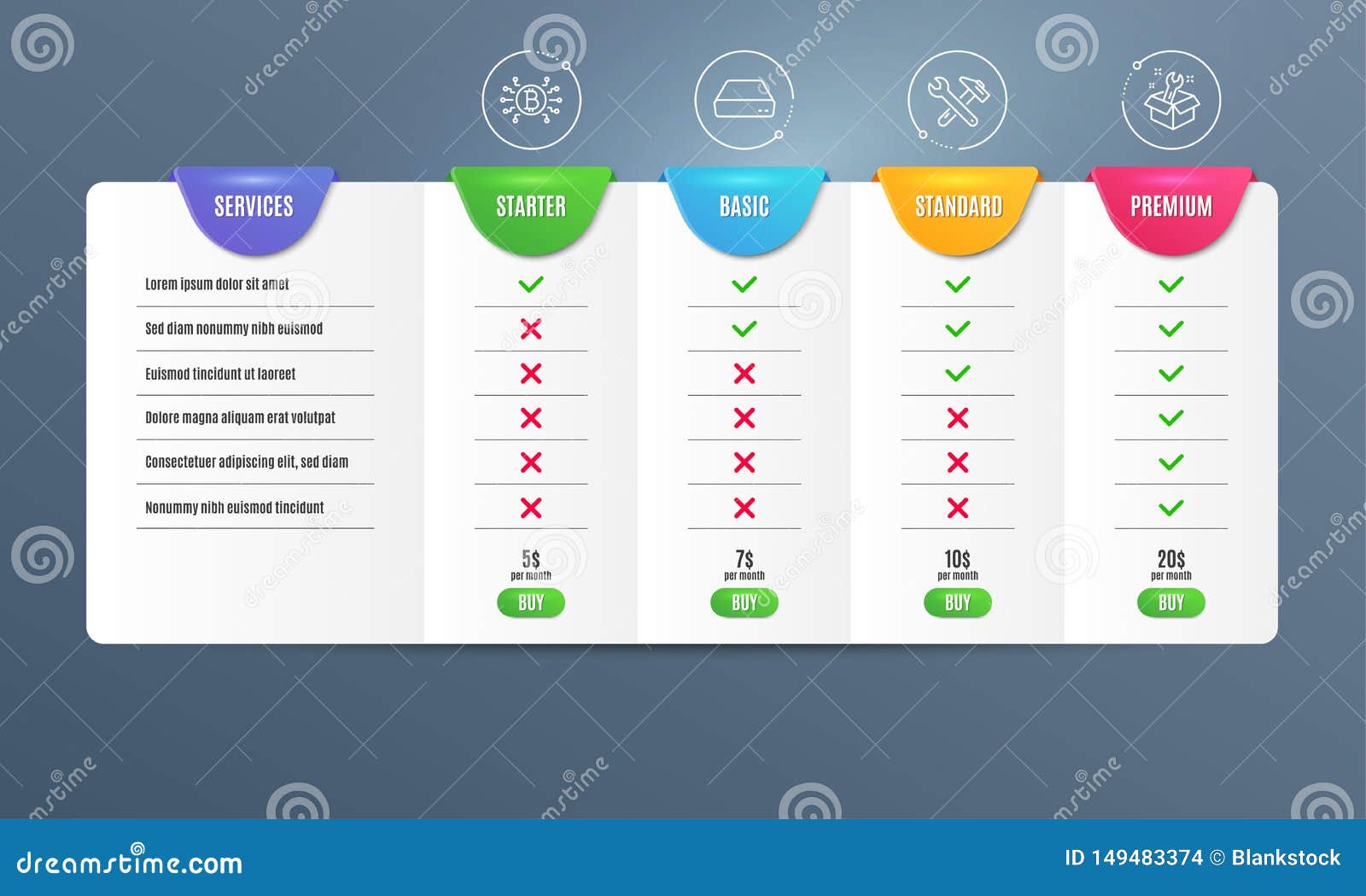 | SERVICES | STARTER | BASIC | STANDARD | PREMIUM |
|---|---|---|---|---|
| Lorem ipsum dolor sit amet | ✓ | ✓ | ✓ | ✓ |
| Sed diam nonummy nibh euismod | ✗ | ✓ | ✓ | ✓ |
| Euismod tincidunt ut laoreet | ✗ | ✗ | ✓ | ✓ |
| Dolore magna aliquam erat volutpat | ✗ | ✗ | ✗ | ✓ |
| Consectetuer adipiscing elit, sed diam | ✗ | ✗ | ✗ | ✓ |
| Nonummy nibh euismod tincidunt | ✗ | ✗ | ✗ | ✓ |
| | 5$ per month BUY | 7$ per month BUY | 10$ per month BUY | 20$ per month BUY |

dreamstime.com

ID 149483374 © Blankstock