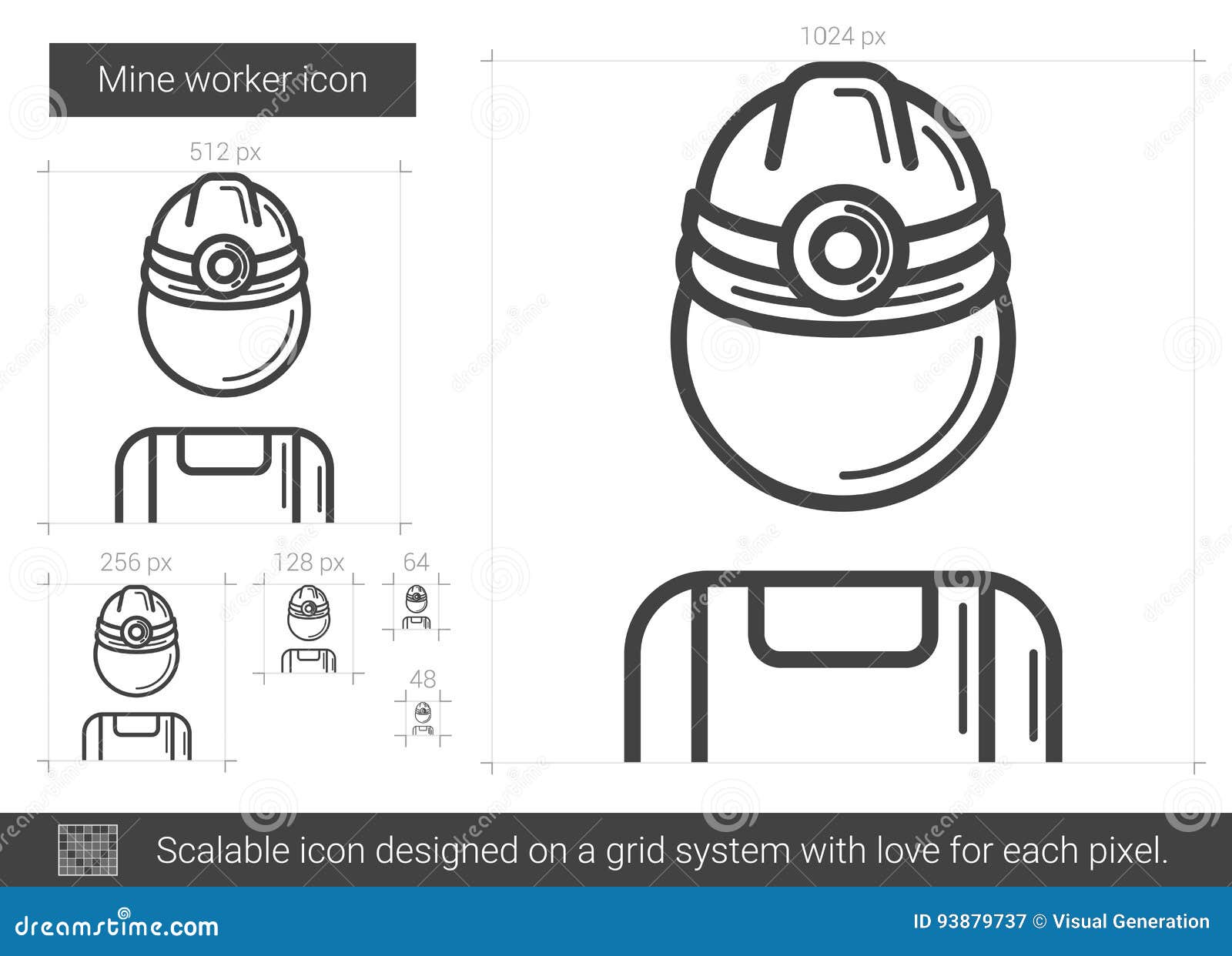 Mine worker icon

512 px

1024 px

256 px

128 px

64

48

Scalable icon designed on a grid system with love for each pixel.

dreamstime.com

ID 93879737 © Visual Generation