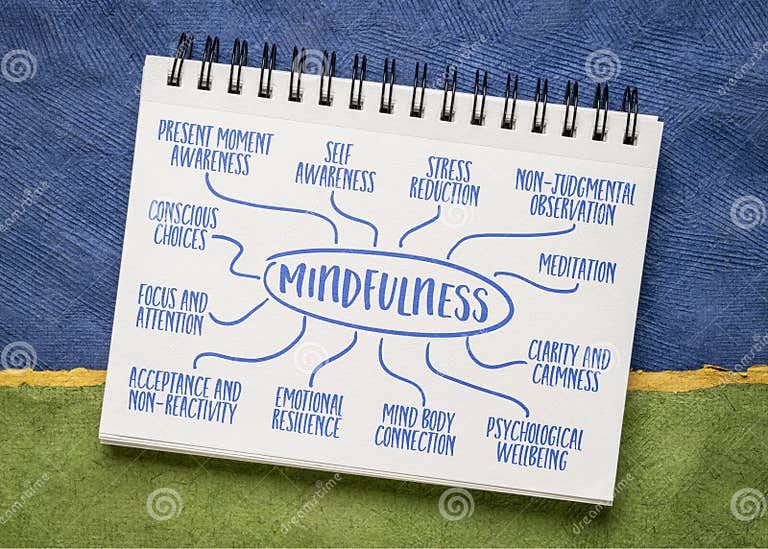 PRESENT MOMENT AWARENESS

SELF AWARENESS

STRESS REDUCTION

NON-JUDGMENTAL OBSERVATION

CONSCIOUS CHOICES

MINDFULNESS

MEDITATION

FOCUS AND ATTENTION

CLARITY AND CALMNESS

ACCEPTANCE AND NON-REACTIVITY

EMOTIONAL RESILIENCE

MIND BODY CONNECTION

PSYCHOLOGICAL WELLBEING

dreamstime