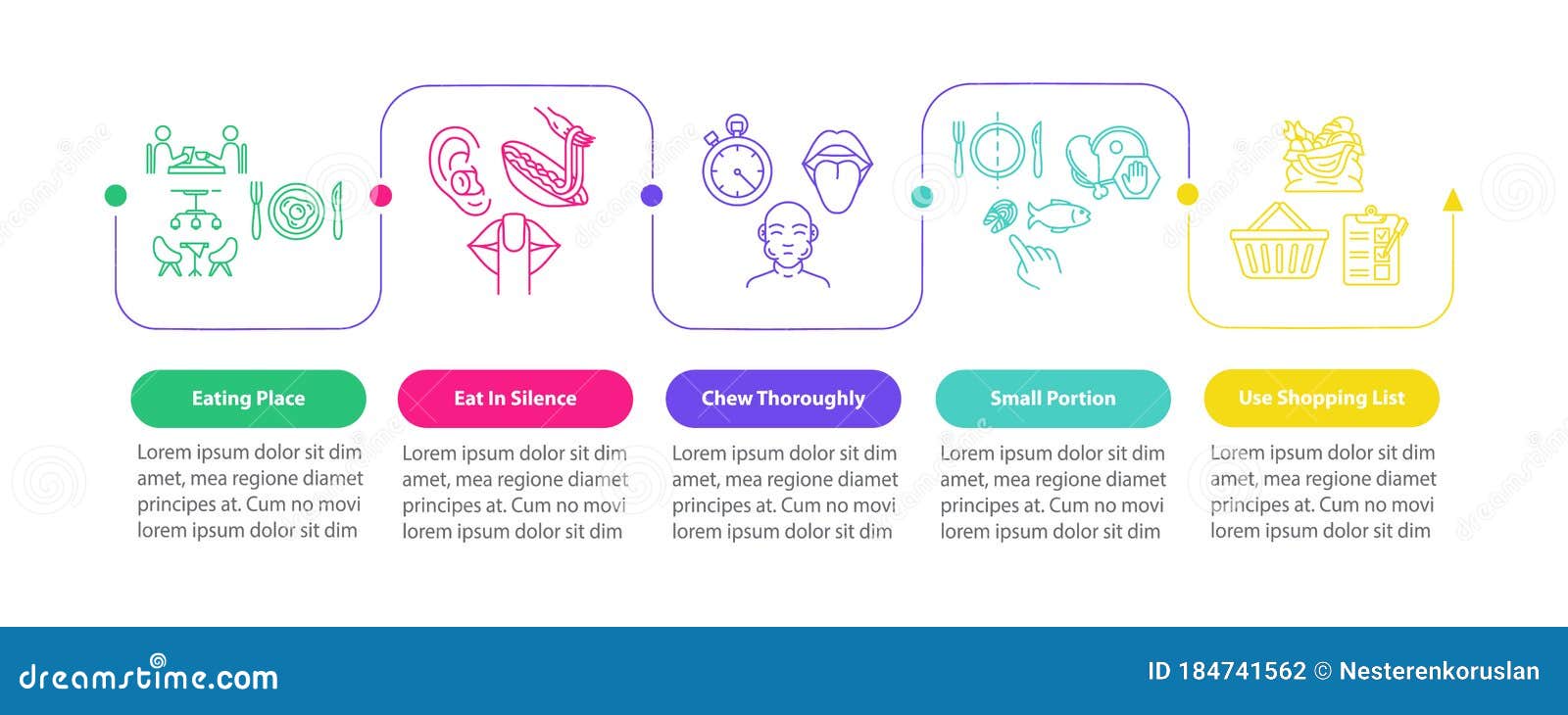 Eating Place

Lorem ipsum dolor sit dim amet, mea regione diamet principes at. Cum no movi lorem ipsum dolor sit dim

Eat In Silence

Lorem ipsum dolor sit dim amet, mea regione diamet principes at. Cum no movi lorem ipsum dolor sit dim

Chew Thoroughly

Lorem ipsum dolor sit dim amet, mea regione diamet principes at. Cum no movi lorem ipsum dolor sit dim

Small Portion

Lorem ipsum dolor sit dim amet, mea regione diamet principes at. Cum no movi lorem ipsum dolor sit dim

Use Shopping List

Lorem ipsum dolor sit dim amet, mea regione diamet principes at. Cum no movi lorem ipsum dolor sit dim

dreamstime.com

ID 184741562 © Nesterenkoruslan