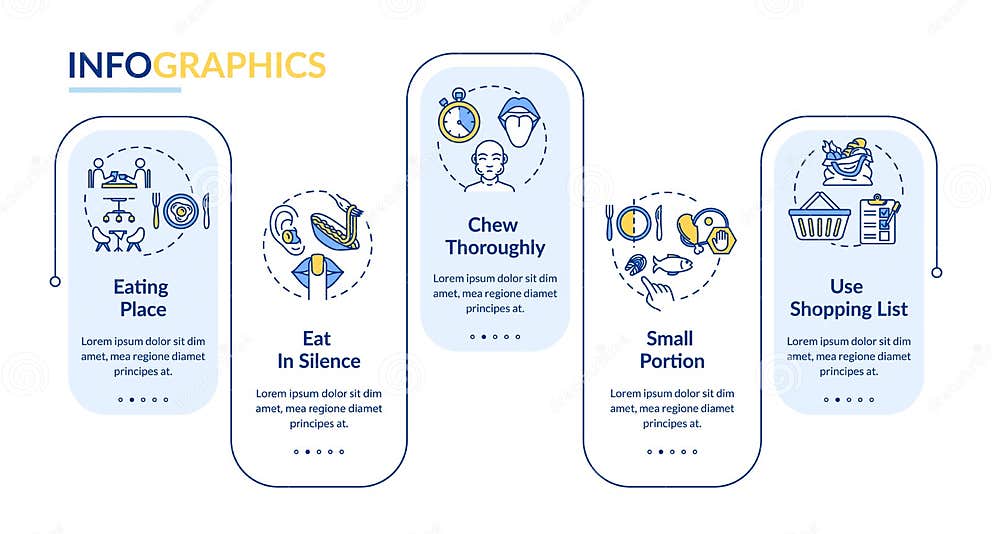 INFOGRAPHICS

Eating Place

Lorem ipsum dolor sit dim amet, mea regione diamet principes at.

Eat In Silence

Lorem ipsum dolor sit dim amet, mea regione diamet principes at.

Chew Thoroughly

Lorem ipsum dolor sit dim amet, mea regione diamet principes at.

Small Portion

Lorem ipsum dolor sit dim amet, mea regione diamet principes at.

Use Shopping List

Lorem ipsum dolor sit dim amet, mea regione diamet principes at.