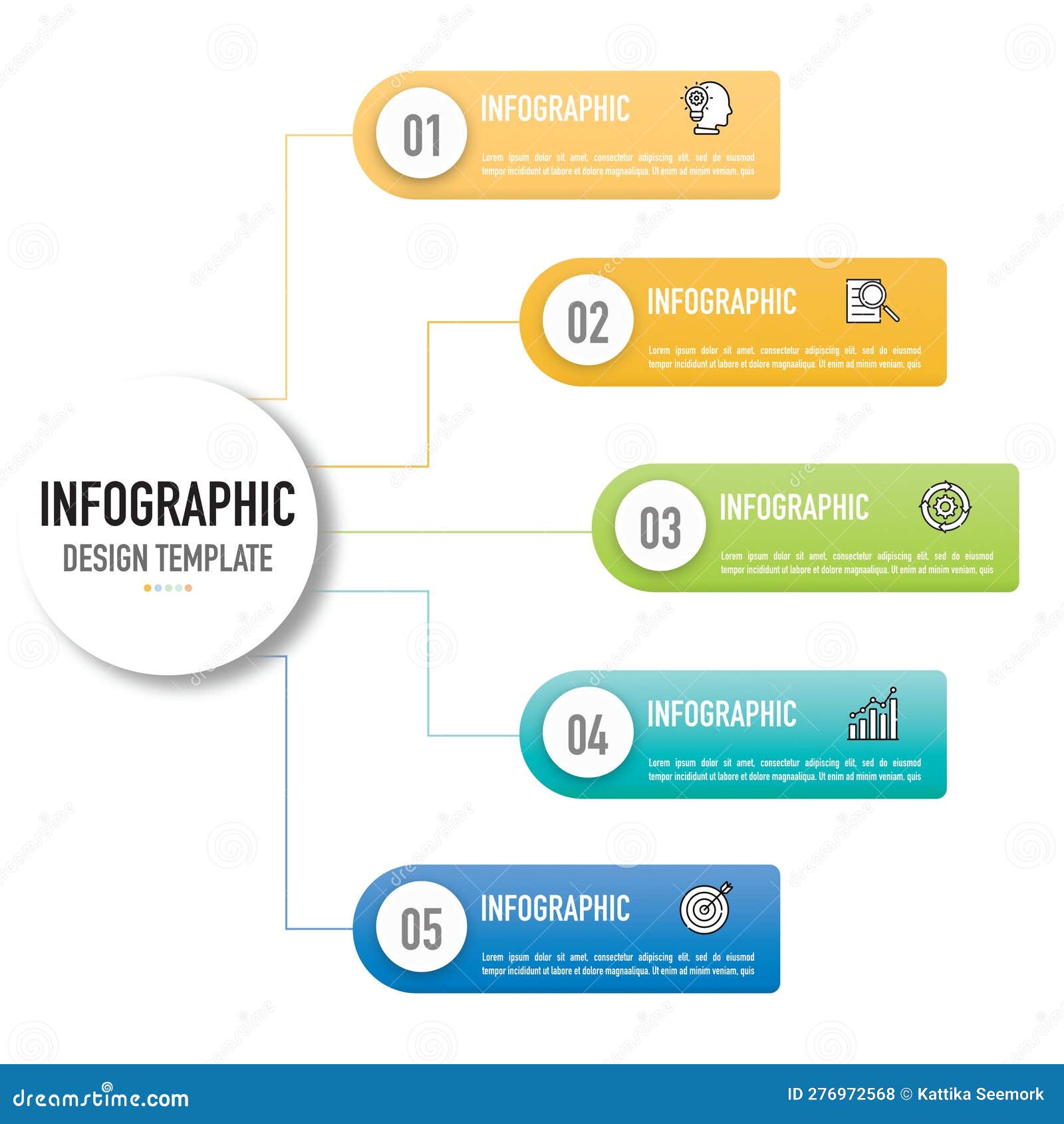 INFOGRAPHIC
DESIGN TEMPLATE

01
INFOGRAPHIC
Lorem ipsum dolor sit amet, consectetur adipiscing elit, sed do eiusmod tempor incididunt ut labore et dolore magnaaliqua. Ut enim ad minim veniam, quis

02
INFOGRAPHIC
Lorem ipsum dolor sit amet, consectetur adipiscing elit, sed do eiusmod tempor incididunt ut labore et dolore magnaaliqua. Ut enim ad minim veniam, quis

03
INFOGRAPHIC
Lorem ipsum dolor sit amet, consectetur adipiscing elit, sed do eiusmod tempor incididunt ut labore et dolore magnaaliqua. Ut enim ad minim veniam, quis

04
INFOGRAPHIC
Lorem ipsum dolor sit amet, consectetur adipiscing elit, sed do eiusmod tempor incididunt ut labore et dolore magnaaliqua. Ut enim ad minim veniam, quis

05
INFOGRAPHIC
Lorem ipsum dolor sit amet, consectetur adipiscing elit, sed do eiusmod tempor incididunt ut labore et dolore magnaaliqua. Ut enim ad minim veniam, quis

dreamstime.com
ID 276972568 © Kattika Seemork