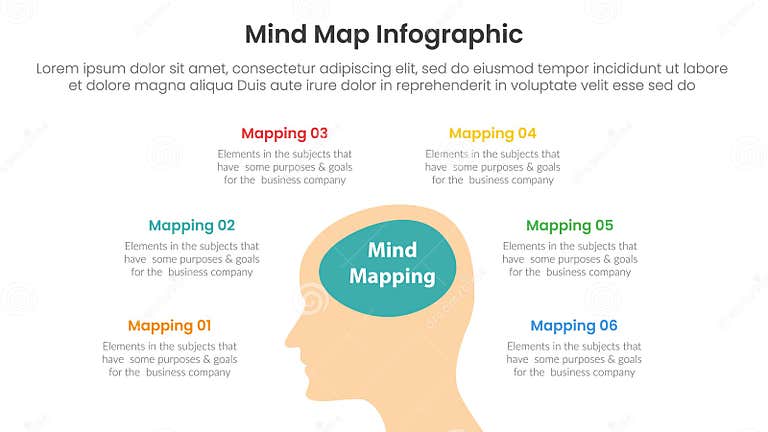 Mind Map Infographic

Lorem ipsum dolor sit amet, consectetur adipiscing elit, sed do eiusmod tempor incididunt ut labore et dolore magna aliqua Duis aute irure dolor in reprehenderit in voluptate velit esse sed do

Mapping 03
Elements in the subjects that have some purposes & goals for the business company

Mapping 04
Elements in the subjects that have some purposes & goals for the business company

Mapping 02
Elements in the subjects that have some purposes & goals for the business company

Mind Mapping

Mapping 05
Elements in the subjects that have some purposes & goals for the business company

Mapping 01
Elements in the subjects that have some purposes & goals for the business company

Mapping 06
Elements in the subjects that have some purposes & goals for the business company