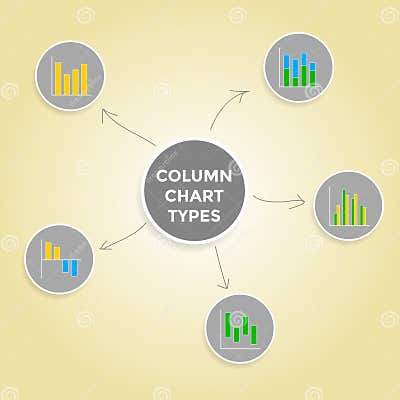 COLUMN CHART TYPES