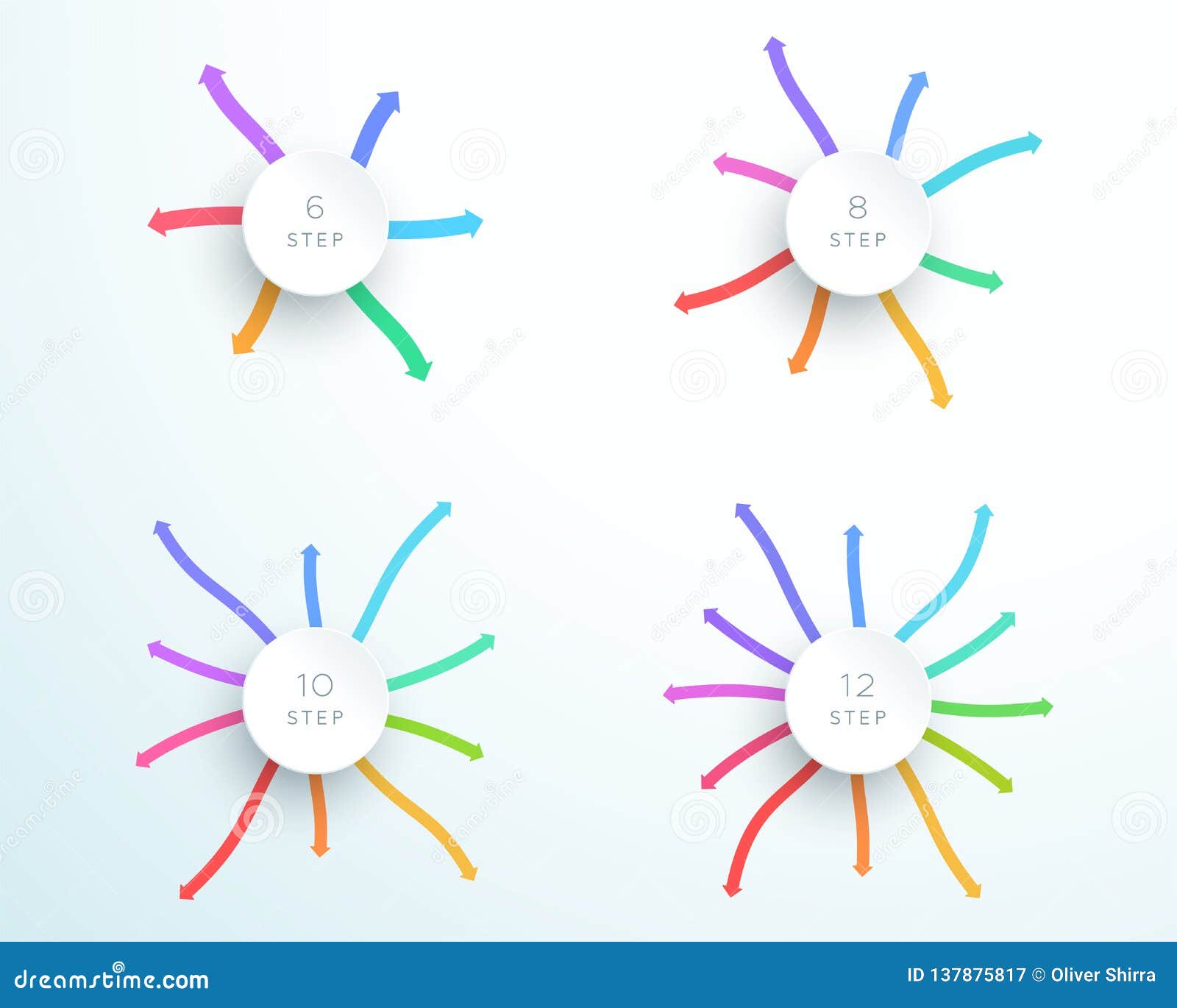 6
STEP

8
STEP

10
STEP

12
STEP

dreamstime.com

ID 137875817 © Oliver Shirra