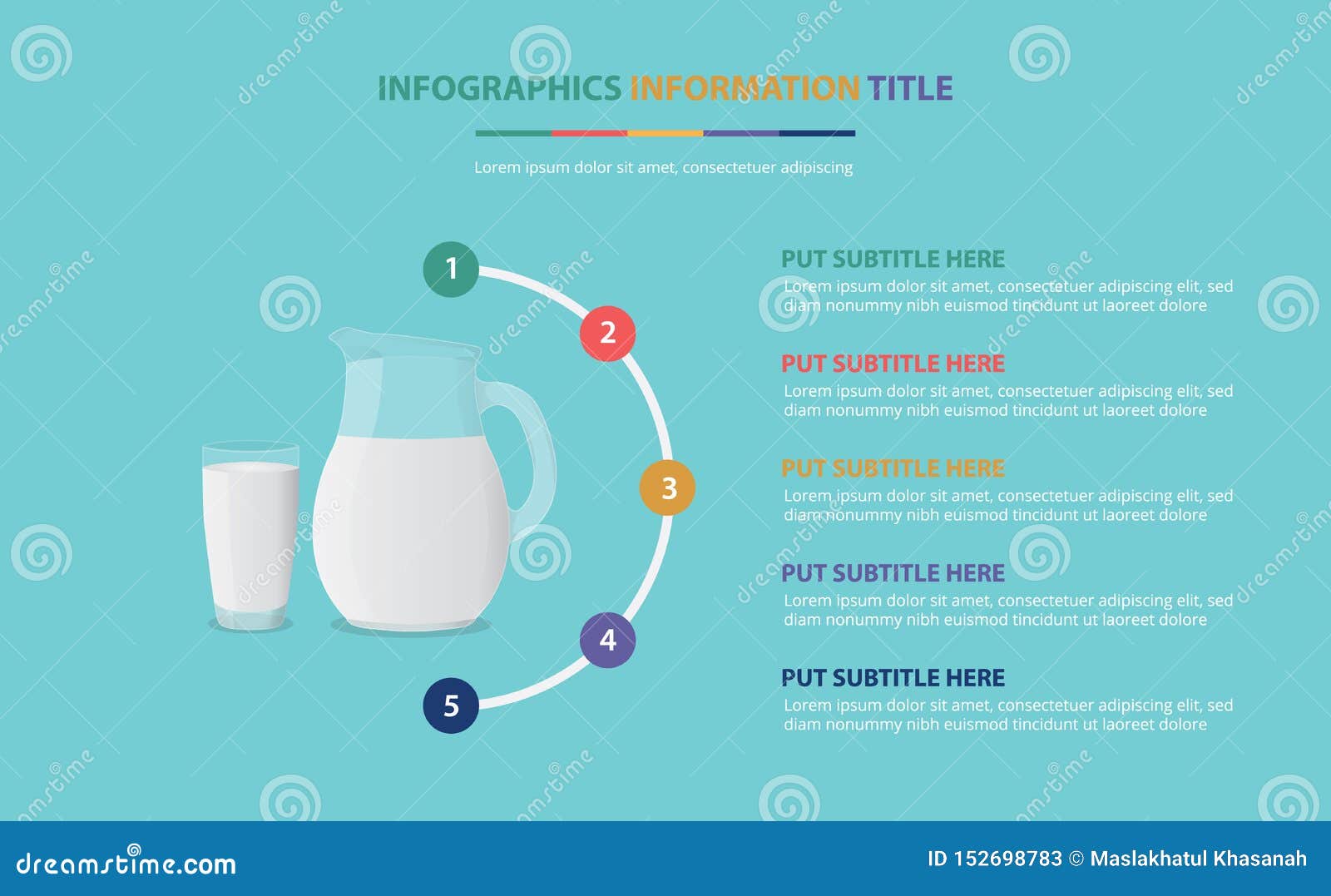 INFOGRAPHICS INFORMATION TITLE

Lorem ipsum dolor sit amet, consectetuer adipiscing

1

2

3

4

5

PUT SUBTITLE HERE
Lorem ipsum dolor sit amet, consectetuer adipiscing elit, sed diam nonummy nibh euismod tincidunt ut laoreet dolore

PUT SUBTITLE HERE
Lorem ipsum dolor sit amet, consectetuer adipiscing elit, sed diam nonummy nibh euismod tincidunt ut laoreet dolore

PUT SUBTITLE HERE
Lorem ipsum dolor sit amet, consectetuer adipiscing elit, sed diam nonummy nibh euismod tincidunt ut laoreet dolore

PUT SUBTITLE HERE
Lorem ipsum dolor sit amet, consectetuer adipiscing elit, sed diam nonummy nibh euismod tincidunt ut laoreet dolore

PUT SUBTITLE HERE
Lorem ipsum dolor sit amet, consectetuer adipiscing elit, sed diam nonummy nibh euismod tincidunt ut laoreet dolore

dreamstime.com

ID 152698783 © Maslakhatul Khasanah