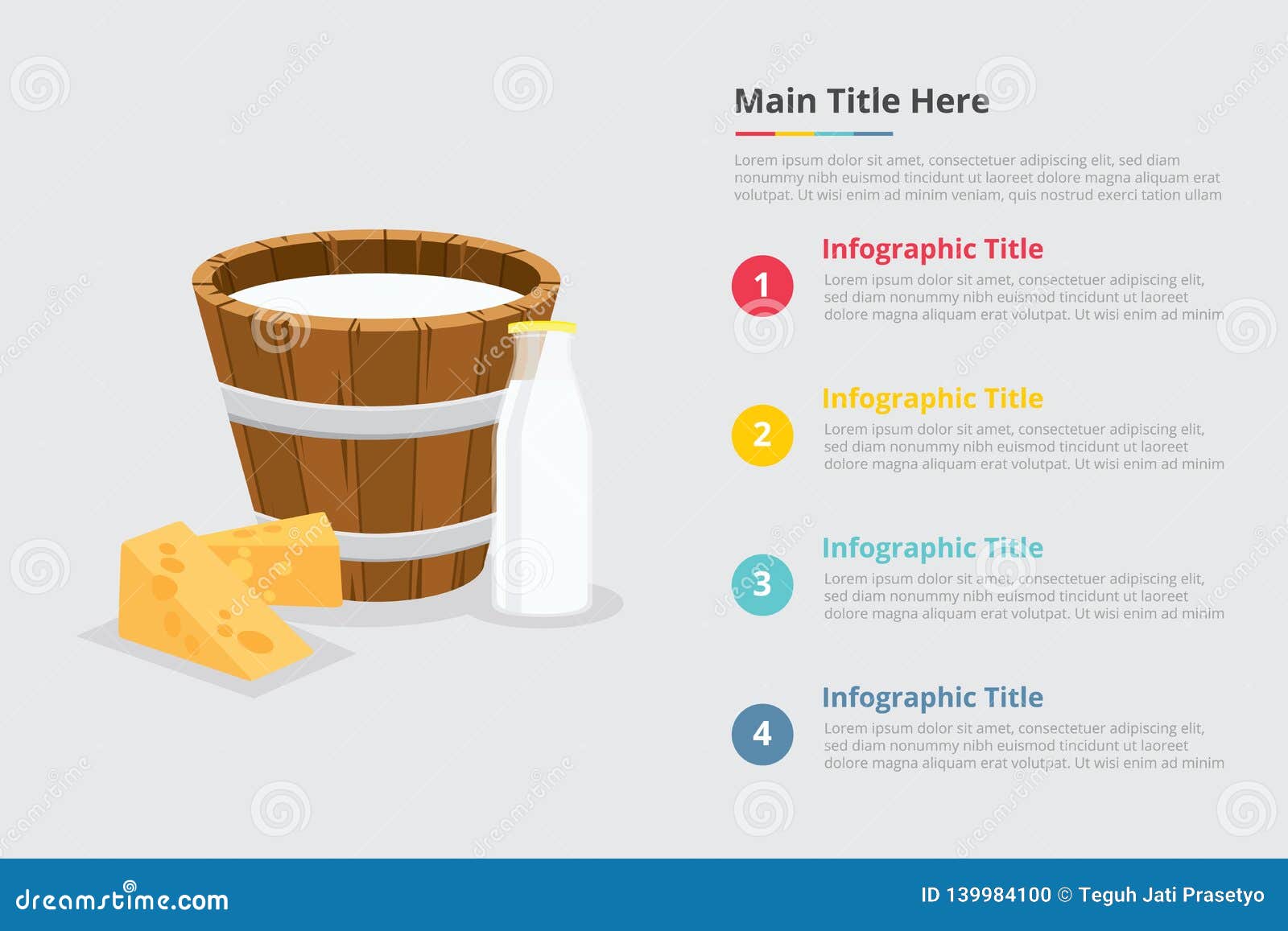 Main Title Here

Lorem ipsum dolor sit amet, consectetuer adipiscing elit, sed diam nonummy nibh euismod tincidunt ut laoreet dolore magna aliquam erat volutpat. Ut wisi enim ad minim veniam, quis nostrud exerci tation ullam

1
Infographic Title
Lorem ipsum dolor sit amet, consectetuer adipiscing elit, sed diam nonummy nibh euismod tincidunt ut laoreet dolore magna aliquam erat volutpat. Ut wisi enim ad minim

2
Infographic Title
Lorem ipsum dolor sit amet, consectetuer adipiscing elit, sed diam nonummy nibh euismod tincidunt ut laoreet dolore magna aliquam erat volutpat. Ut wisi enim ad minim

3
Infographic Title
Lorem ipsum dolor sit amet, consectetuer adipiscing elit, sed diam nonummy nibh euismod tincidunt ut laoreet dolore magna aliquam erat volutpat. Ut wisi enim ad minim

4
Infographic Title
Lorem ipsum dolor sit amet, consectetuer adipiscing elit, sed diam nonummy nibh euismod tincidunt ut laoreet dolore magna aliquam erat volutpat. Ut wisi enim ad minim

dreamstime.com
ID 139984100 © Teguh Jati Prasetyo