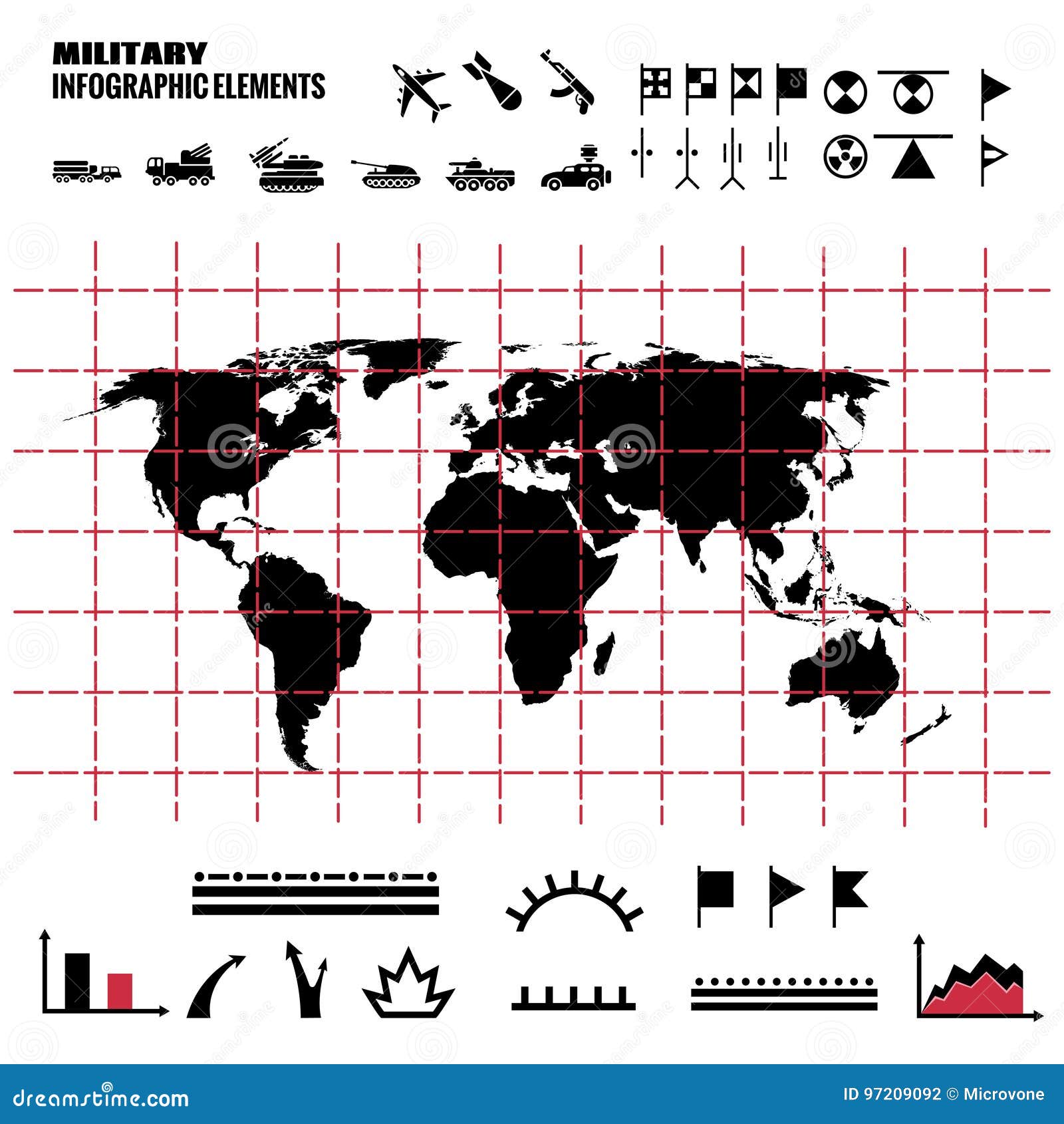 MILITARY
INFOGRAPHIC ELEMENTS

dreamstime.com

ID 97209092 © Microvone