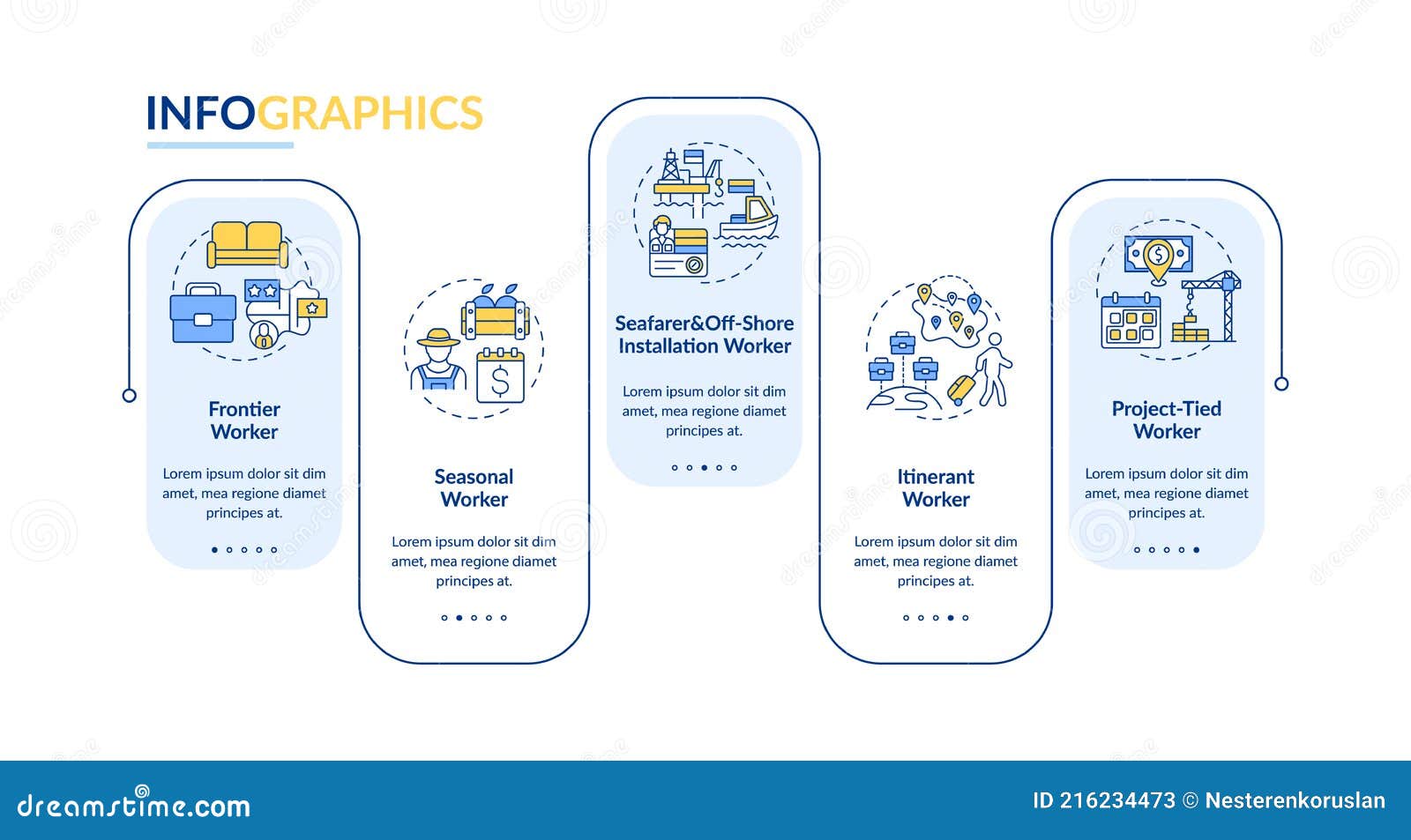 INFOGRAPHICS

Frontier Worker

Lorem ipsum dolor sit dim amet, mea regione diamet principes at.

Seasonal Worker

Lorem ipsum dolor sit dim amet, mea regione diamet principes at.

Seafarer&Off-Shore Installation Worker

Lorem ipsum dolor sit dim amet, mea regione diamet principes at.

Itinerant Worker

Lorem ipsum dolor sit dim amet, mea regione diamet principes at.

Project-Tied Worker

Lorem ipsum dolor sit dim amet, mea regione diamet principes at.

dreamstime.com

ID 216234473 © Nesterenkoruslan