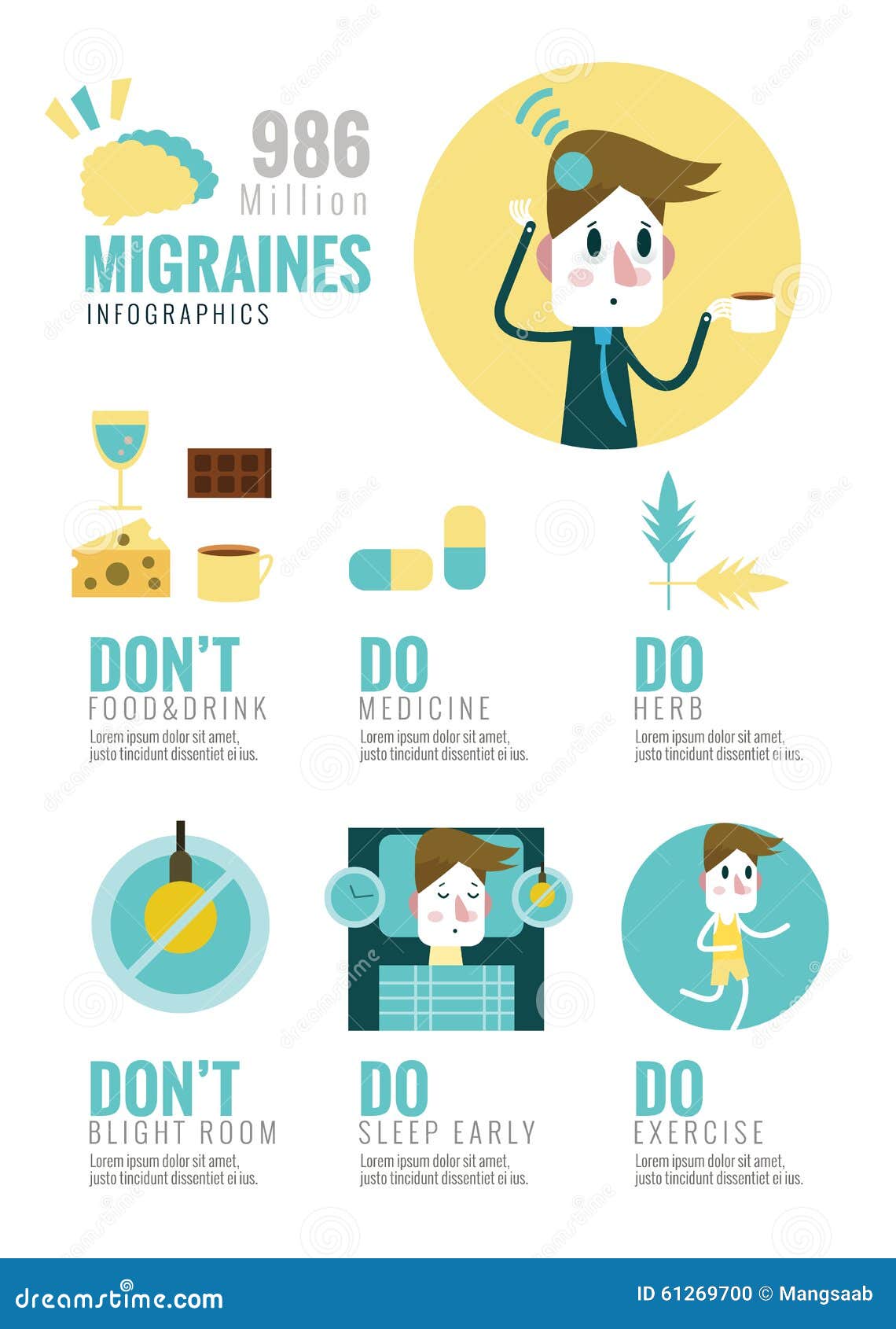 986
Million
MIGRAINES
INFOGRAPHICS

DON'T
FOOD&DRINK
Lorem ipsum dolor sit amet, justo tincidunt dissentiet ei ius.

DO
MEDICINE
Lorem ipsum dolor sit amet, justo tincidunt dissentiet ei ius.

DO
HERB
Lorem ipsum dolor sit amet, justo tincidunt dissentiet ei ius.

DON'T
BLIGHT ROOM
Lorem ipsum dolor sit amet, justo tincidunt dissentiet ei ius.

DO
SLEEP EARLY
Lorem ipsum dolor sit amet, justo tincidunt dissentiet ei ius.

DO
EXERCISE
Lorem ipsum dolor sit amet, justo tincidunt dissentiet ei ius.

dreamstime.com
ID 61269700 © Mangsaab