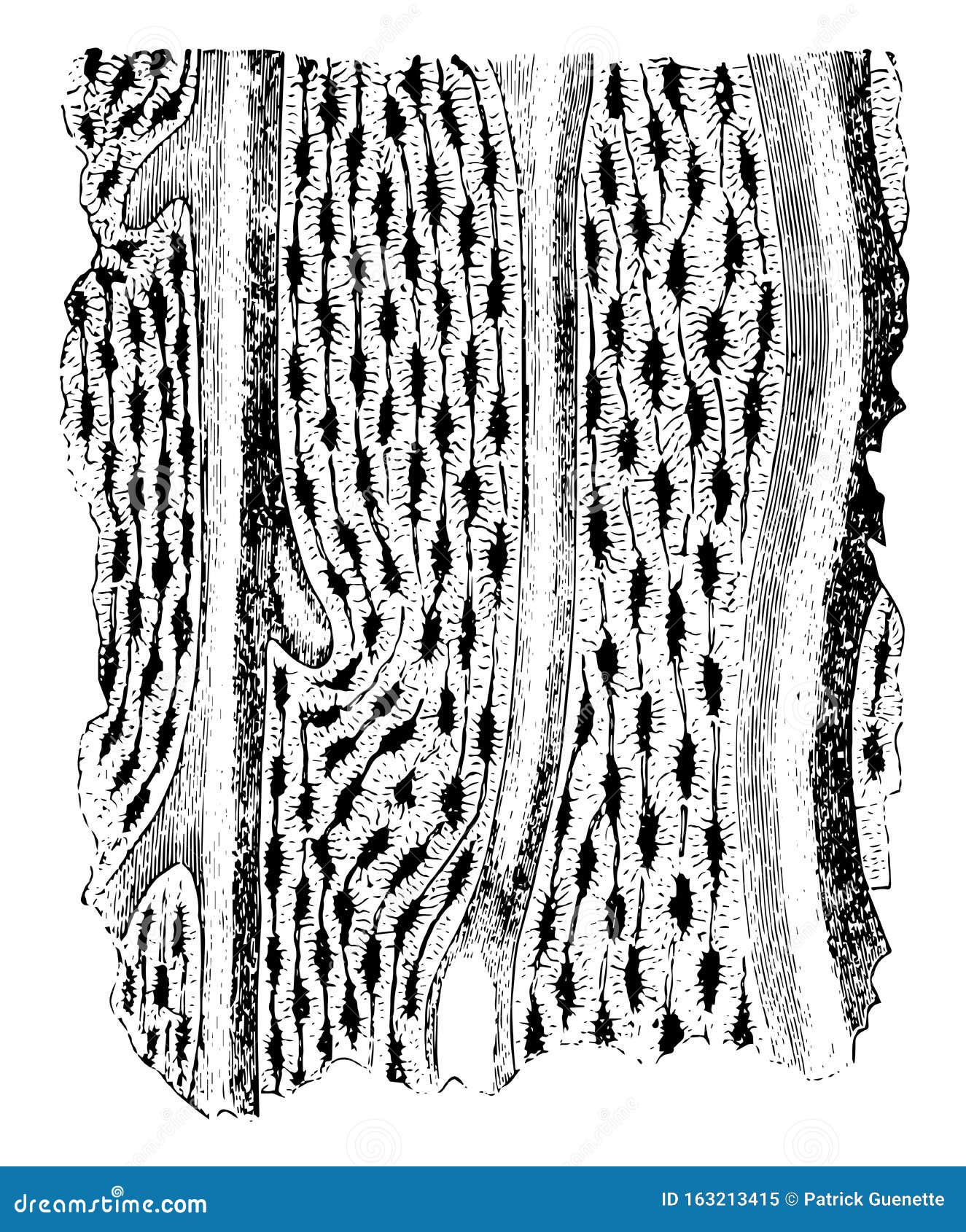 dreamstime.com

ID 163213415 © Patrick Guenette