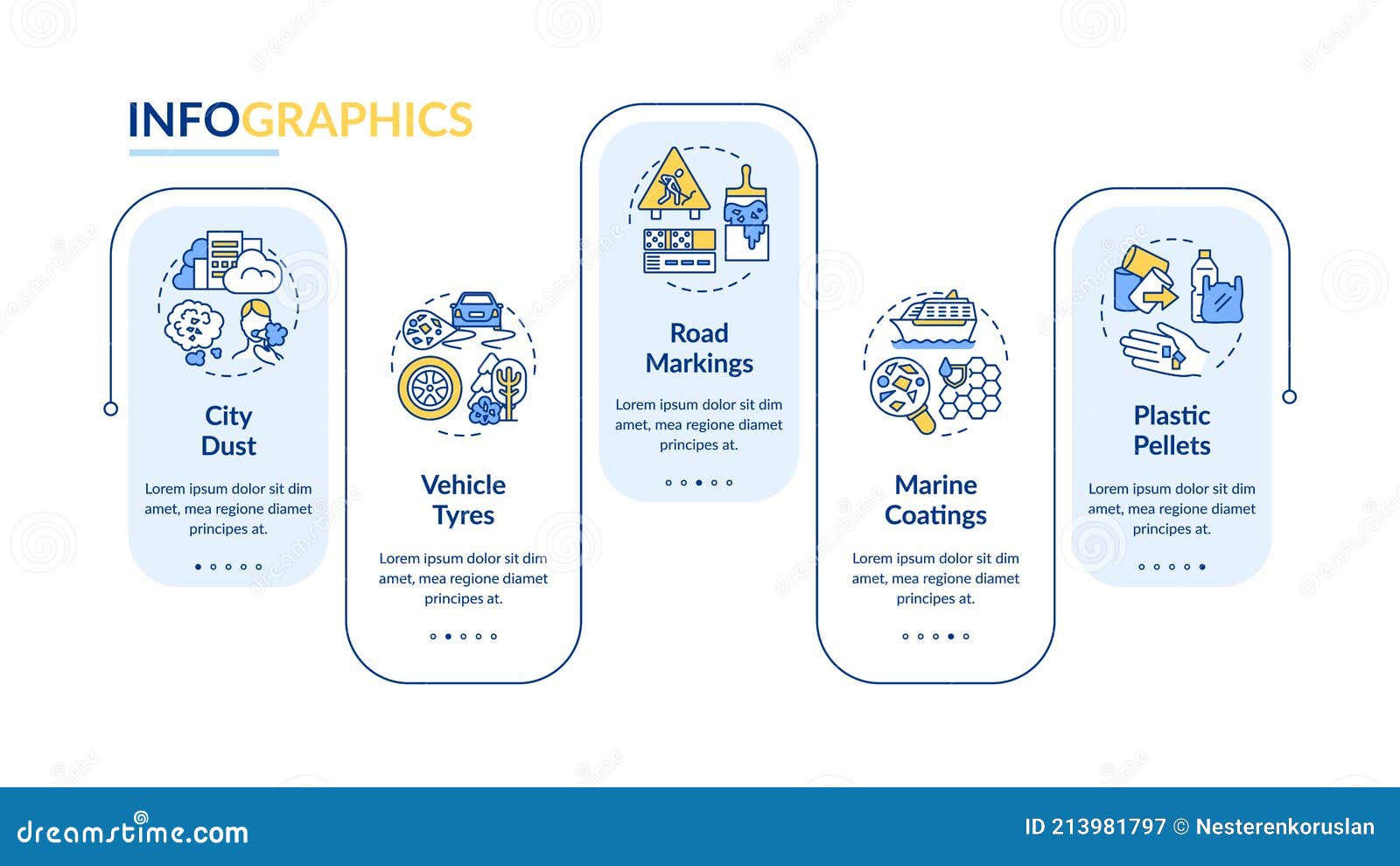 INFOGRAPHICS

City Dust

Lorem ipsum dolor sit dim amet, mea regione diamet principes at.

Vehicle Tyres

Lorem ipsum dolor sit dim amet, mea regione diamet principes at.

Road Markings

Lorem ipsum dolor sit dim amet, mea regione diamet principes at.

Marine Coatings

Lorem ipsum dolor sit dim amet, mea regione diamet principes at.

Plastic Pellets

Lorem ipsum dolor sit dim amet, mea regione diamet principes at.

dreamstime.com

ID 213981797 © Nesterenkoruslan