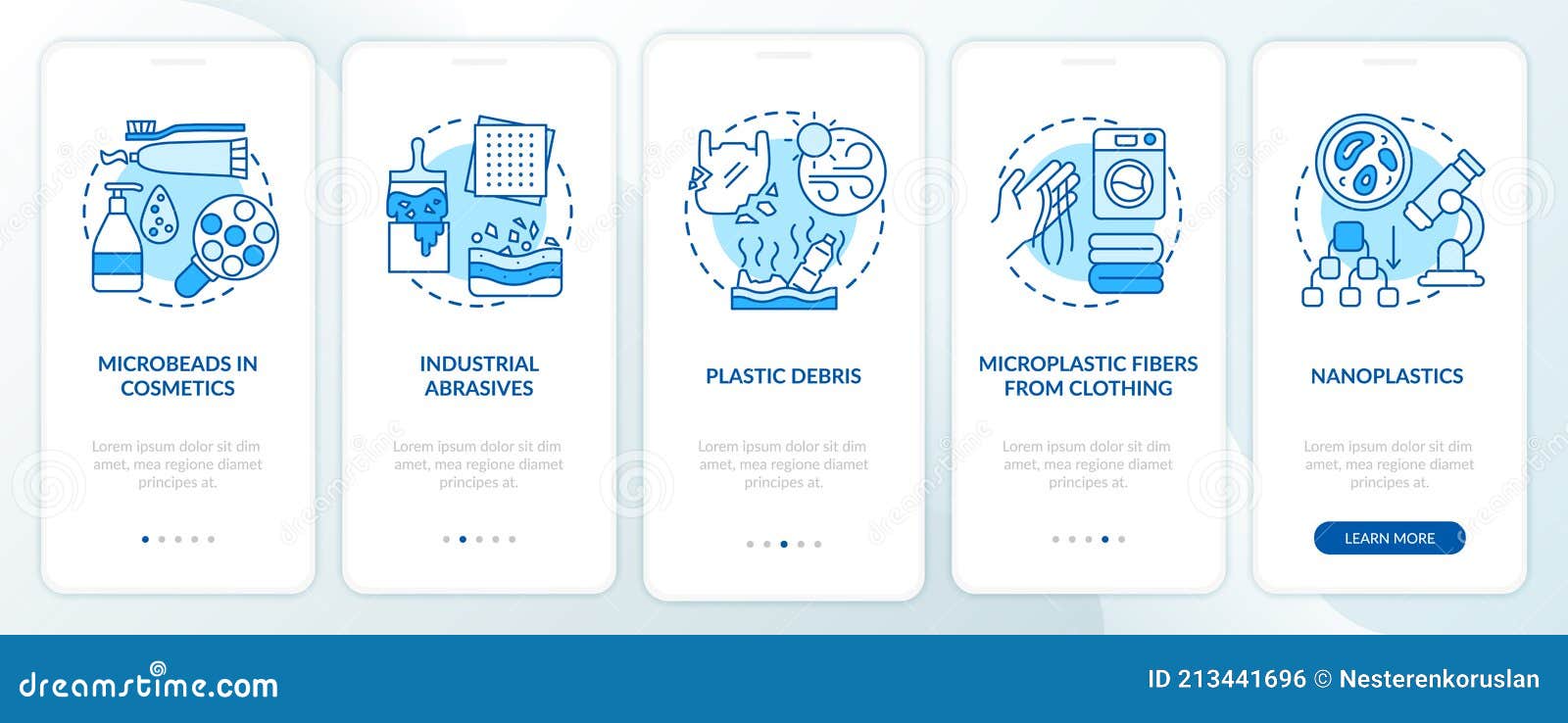 MICROBEADS IN COSMETICS

Lorem ipsum dolor sit dim amet, mea regione diamet principes at.

INDUSTRIAL ABRASIVES

Lorem ipsum dolor sit dim amet, mea regione diamet principes at.

PLASTIC DEBRIS

Lorem ipsum dolor sit dim amet, mea regione diamet principes at.

MICROPLASTIC FIBERS FROM CLOTHING

Lorem ipsum dolor sit dim amet, mea regione diamet principes at.

NANOPLASTICS

Lorem ipsum dolor sit dim amet, mea regione diamet principes at.

LEARN MORE

dreamstime.com

ID 213441696 © Nesterenkoruslan