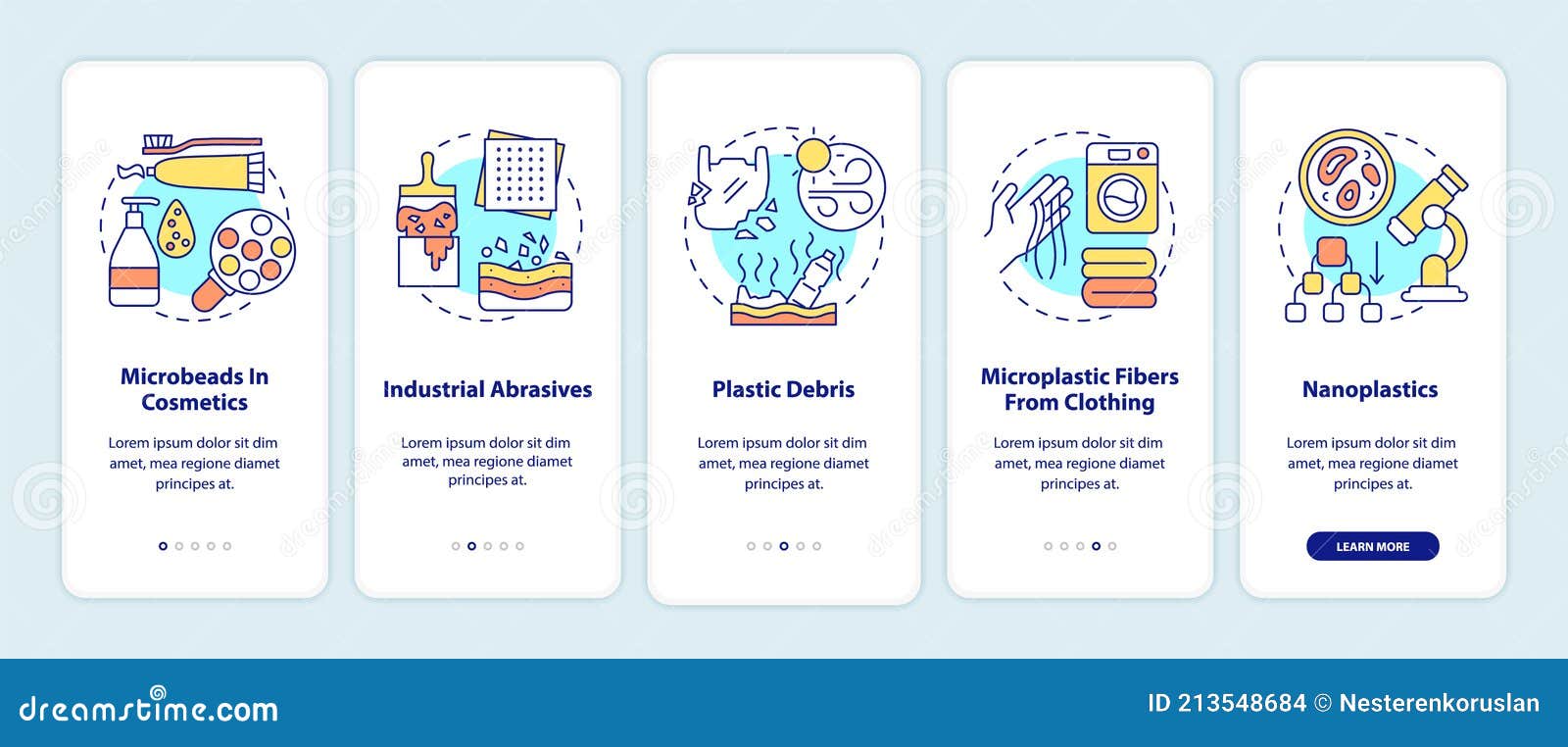 Microbeads In Cosmetics

Lorem ipsum dolor sit dim amet, mea regione diamet principes at.

Industrial Abrasives

Lorem ipsum dolor sit dim amet, mea regione diamet principes at.

Plastic Debris

Lorem ipsum dolor sit dim amet, mea regione diamet principes at.

Microplastic Fibers From Clothing

Lorem ipsum dolor sit dim amet, mea regione diamet principes at.

Nanoplastics

Lorem ipsum dolor sit dim amet, mea regione diamet principes at.

LEARN MORE

dreamstime.com

ID 213548684 © Nesterenkoruslan