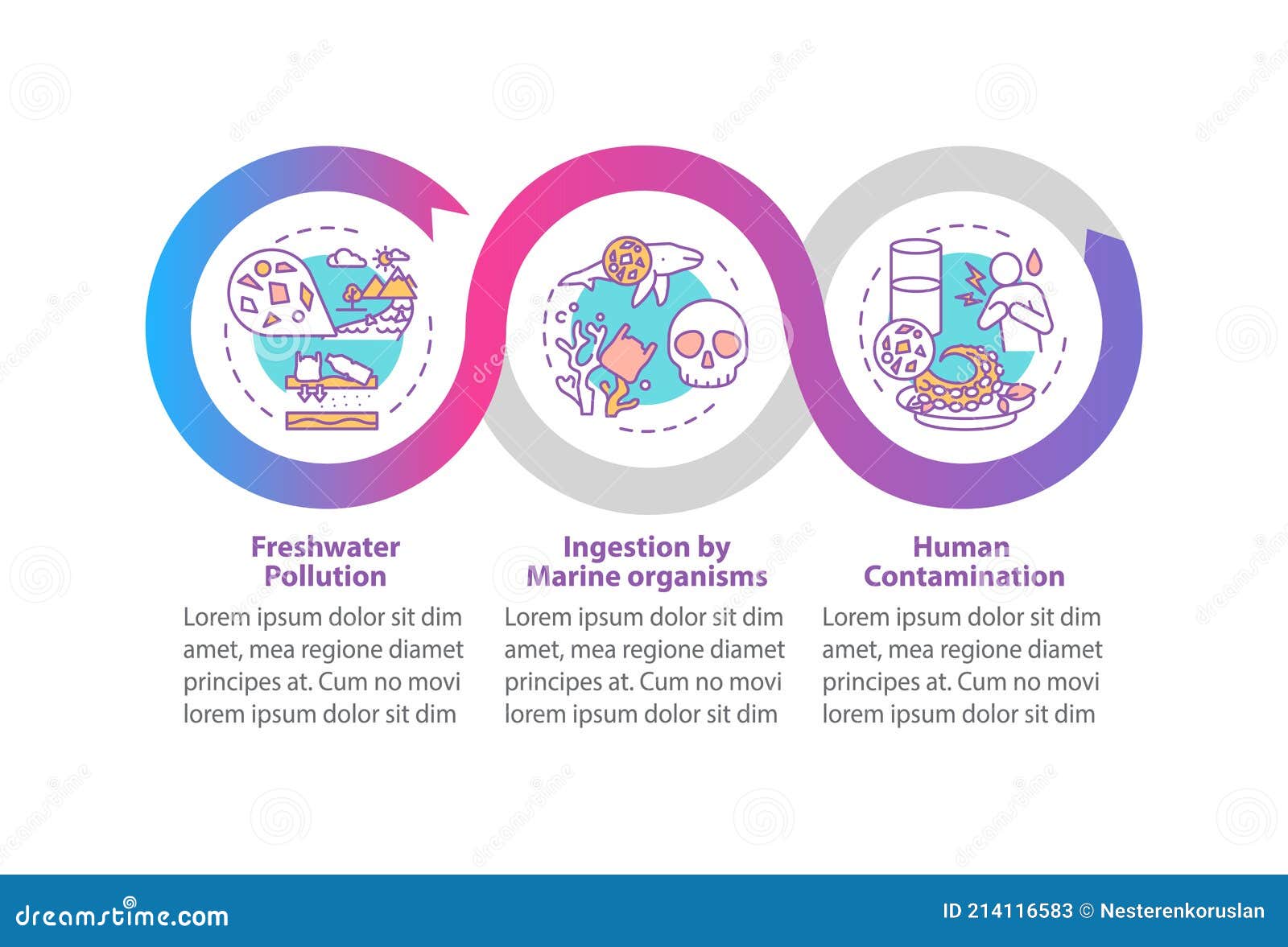 Freshwater Pollution

Lorem ipsum dolor sit dim amet, mea regione diamet principes at. Cum no movi lorem ipsum dolor sit dim

Ingestion by Marine organisms

Lorem ipsum dolor sit dim amet, mea regione diamet principes at. Cum no movi lorem ipsum dolor sit dim

Human Contamination

Lorem ipsum dolor sit dim amet, mea regione diamet principes at. Cum no movi lorem ipsum dolor sit dim

dreamstime.com

ID 214116583 © Nesterenkoruslan