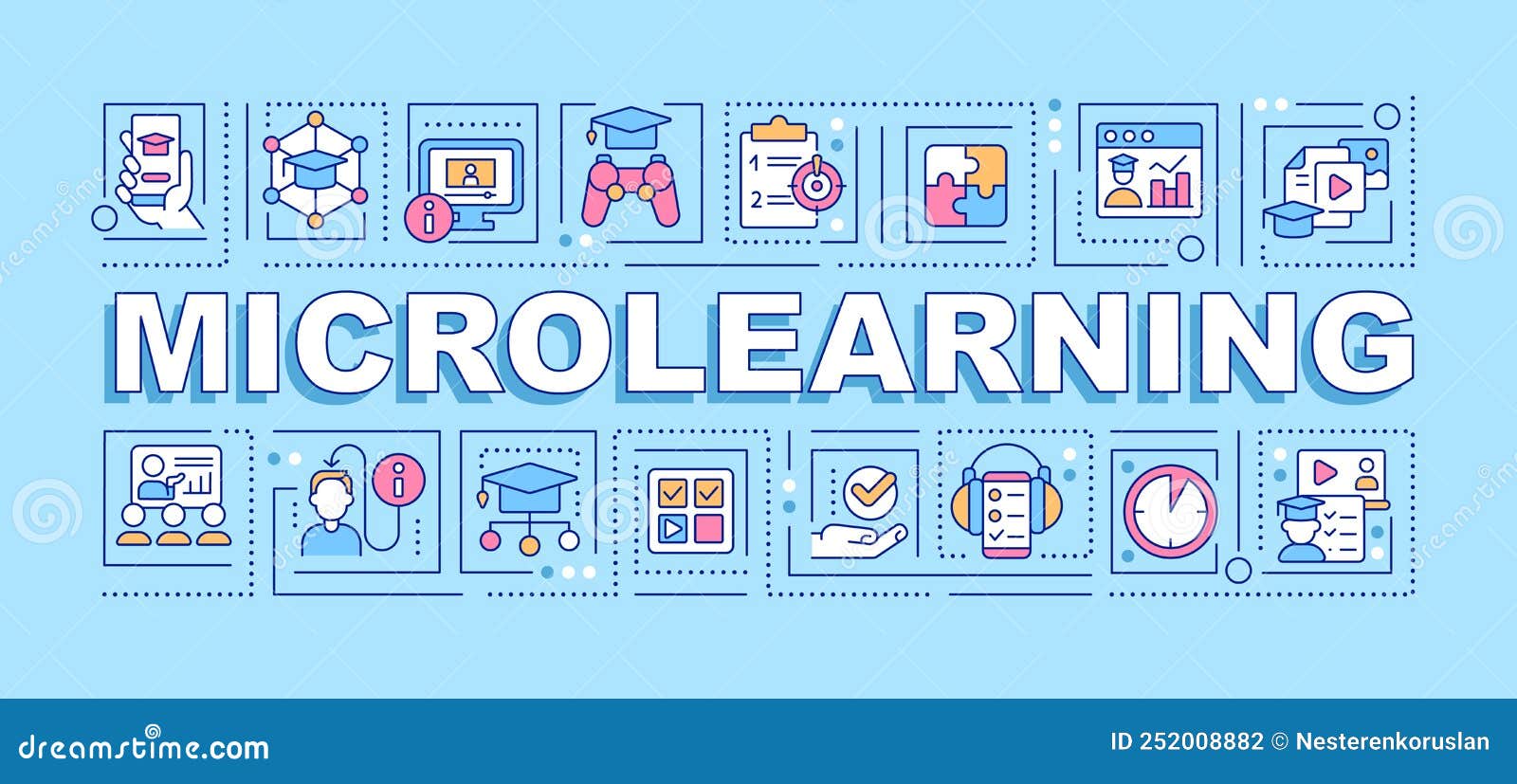 1
2
MICROLEARNING
dreamstime.com
ID 252008882 © Nesterenkoruslan