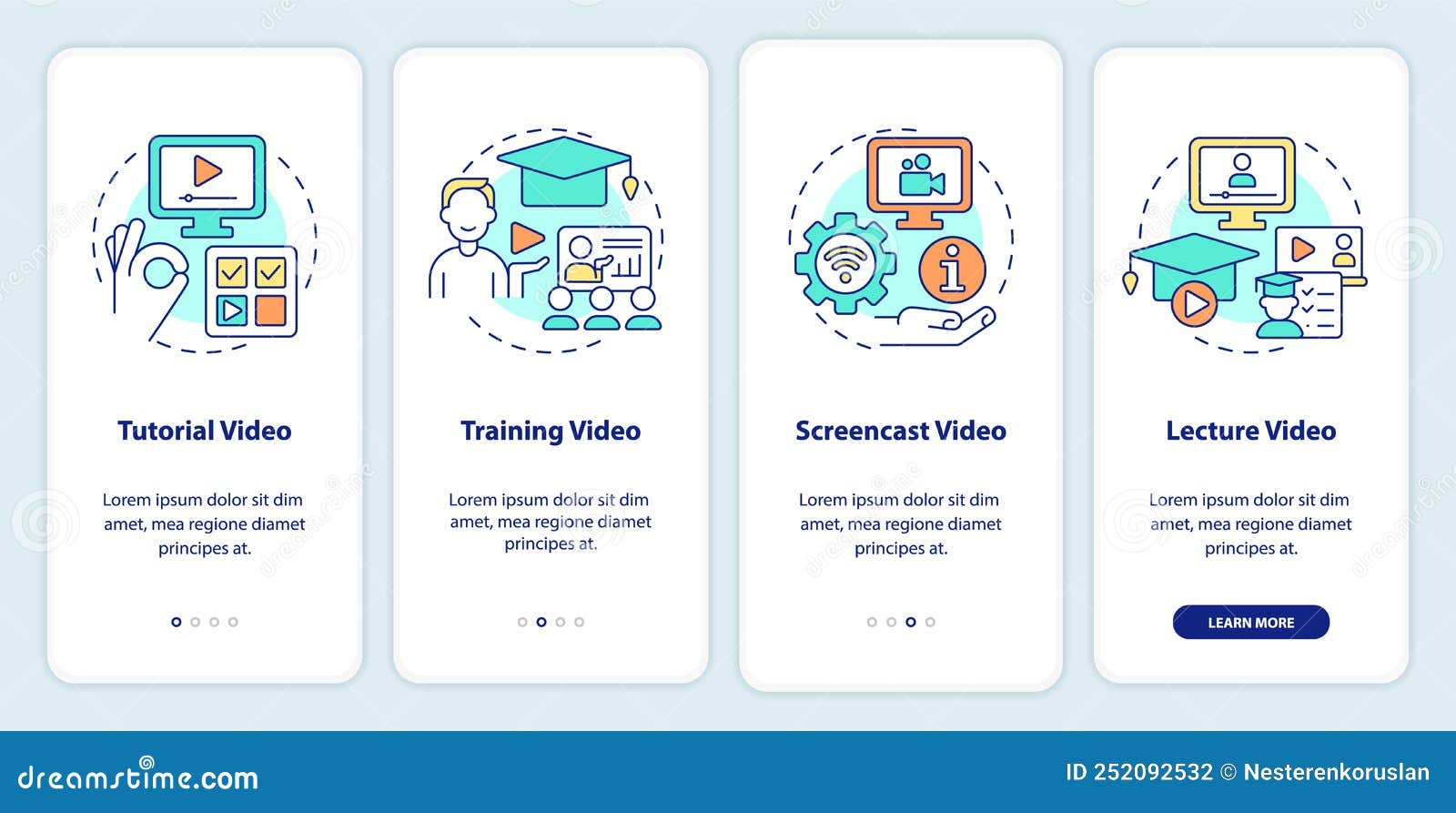 Tutorial Video

Lorem ipsum dolor sit dim amet, mea regione diamet principes at.

Training Video

Lorem ipsum dolor sit dim amet, mea regione diamet principes at.

Screencast Video

Lorem ipsum dolor sit dim amet, mea regione diamet principes at.

Lecture Video

Lorem ipsum dolor sit dim amet, mea regione diamet principes at.

LEARN MORE

dreamstime.com

ID 252092532 © Nesterenkoruslan