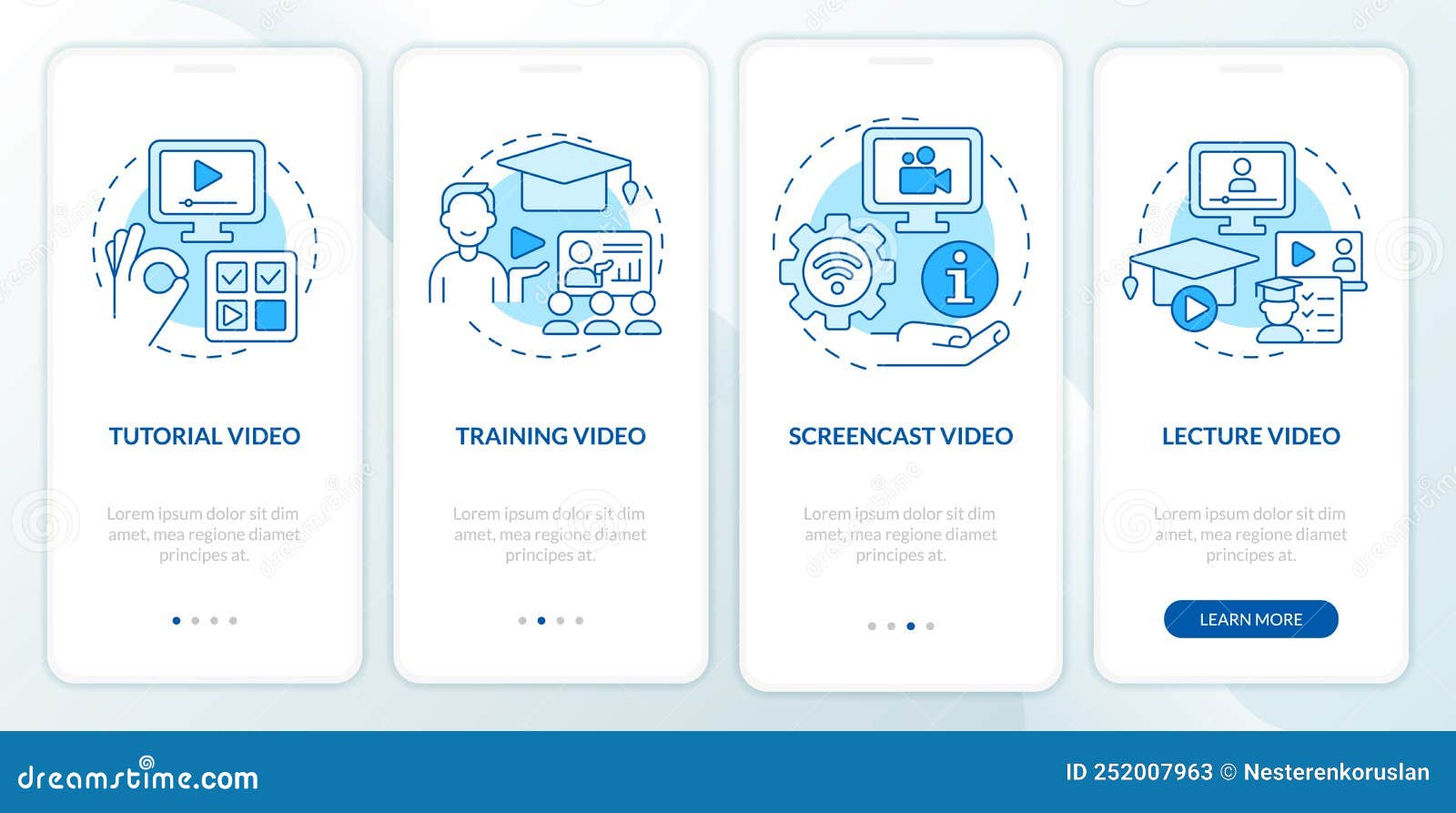 TUTORIAL VIDEO

Lorem ipsum dolor sit dim amet, mea regione diamet principes at.

TRAINING VIDEO

Lorem ipsum dolor sit dim amet, mea regione diamet principes at.

SCREENCAST VIDEO

Lorem ipsum dolor sit dim amet, mea regione diamet principes at.

LECTURE VIDEO

Lorem ipsum dolor sit dim amet, mea regione diamet principes at.

LEARN MORE

dreamstime.com

ID 252007963 © Nesterenkoruslan