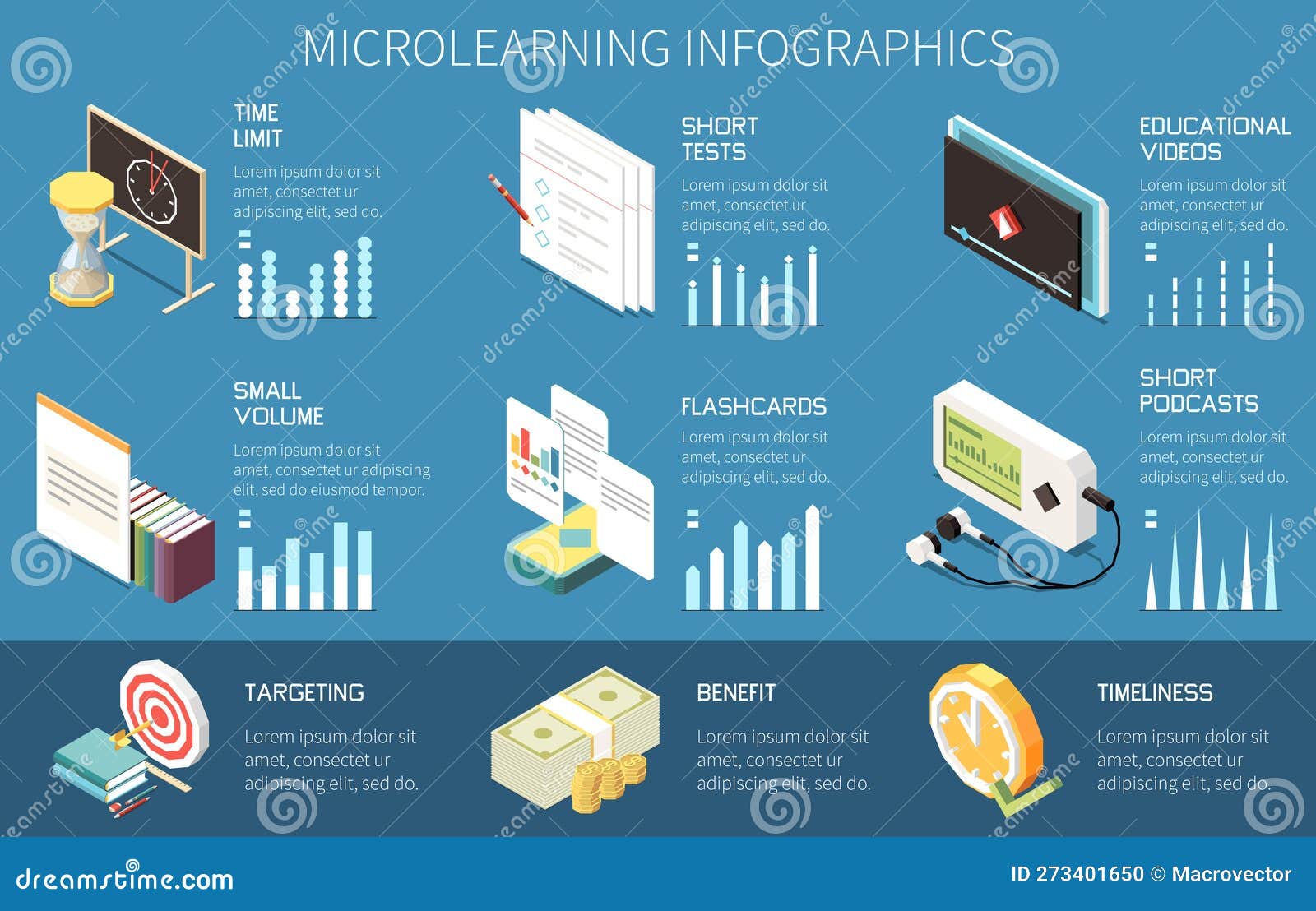 MICROLEARNING INFOGRAPHICS

TIME LIMIT

Lorem ipsum dolor sit amet, consectet ur adipiscing elit, sed do.

SHORT TESTS

Lorem ipsum dolor sit amet, consectet ur adipiscing elit, sed do.

EDUCATIONAL VIDEOS

Lorem ipsum dolor sit amet, consectet ur adipiscing elit, sed do.

SMALL VOLUME

Lorem ipsum dolor sit amet, consectet ur adipiscing elit, sed do eiusmod tempor.

FLASHCARDS

Lorem ipsum dolor sit amet, consectet ur adipiscing elit, sed do.

SHORT PODCASTS

Lorem ipsum dolor sit amet, consectet ur adipiscing elit, sed do.

TARGETING

Lorem ipsum dolor sit amet, consectet ur adipiscing elit, sed do.

BENEFIT

Lorem ipsum dolor sit amet, consectet ur adipiscing elit, sed do.

TIMELINESS

Lorem ipsum dolor sit amet, consectet ur adipiscing elit, sed do.

dreamstime.com

ID 273401650 © Macrovector