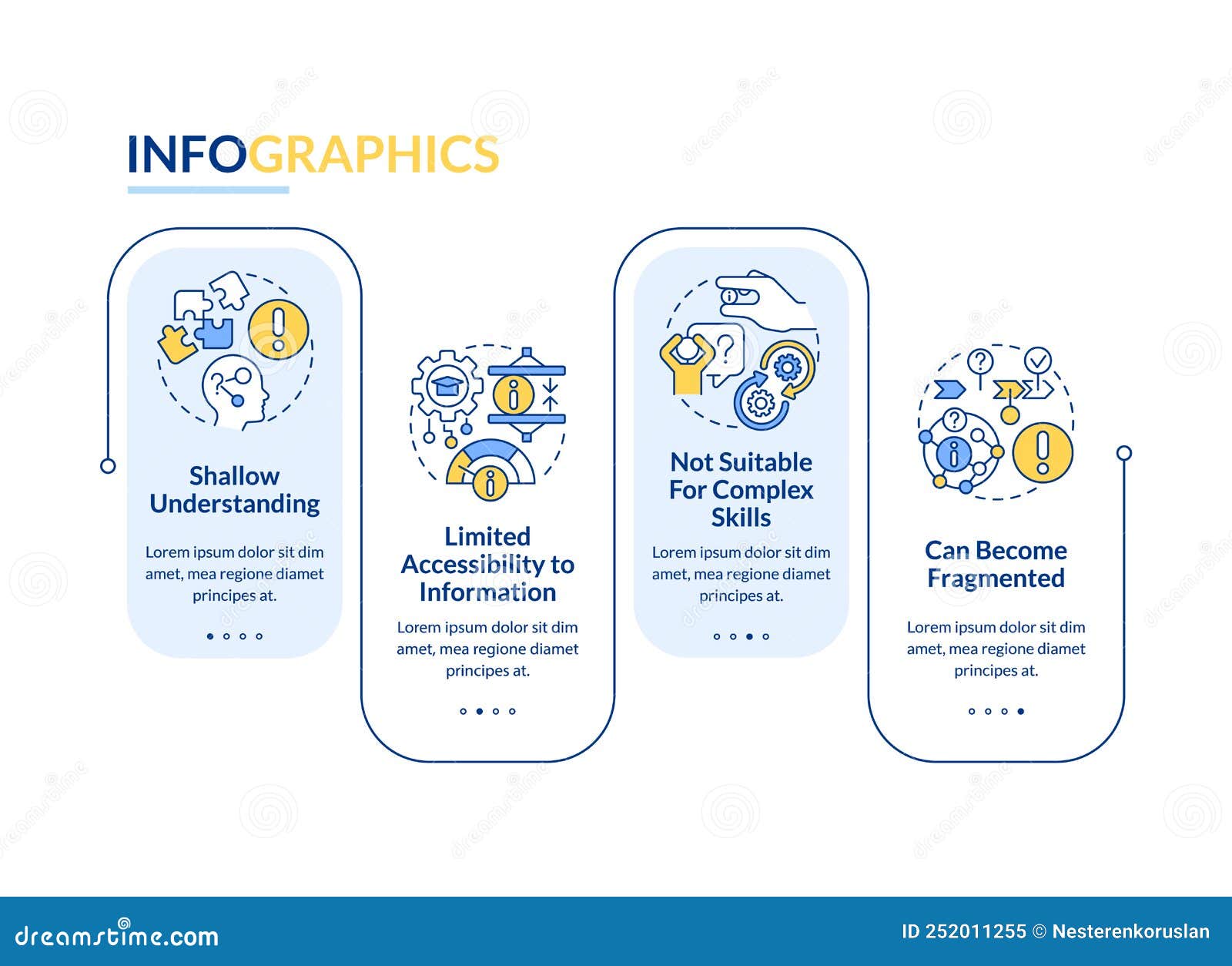 INFOGRAPHICS

Shallow Understanding

Lorem ipsum dolor sit dim amet, mea regione diamet principes at.

Limited Accessibility to Information

Lorem ipsum dolor sit dim amet, mea regione diamet principes at.

Not Suitable For Complex Skills

Lorem ipsum dolor sit dim amet, mea regione diamet principes at.

Can Become Fragmented

Lorem ipsum dolor sit dim amet, mea regione diamet principes at.

dreamstime.com

ID 252011255 © Nesterenkoruslan