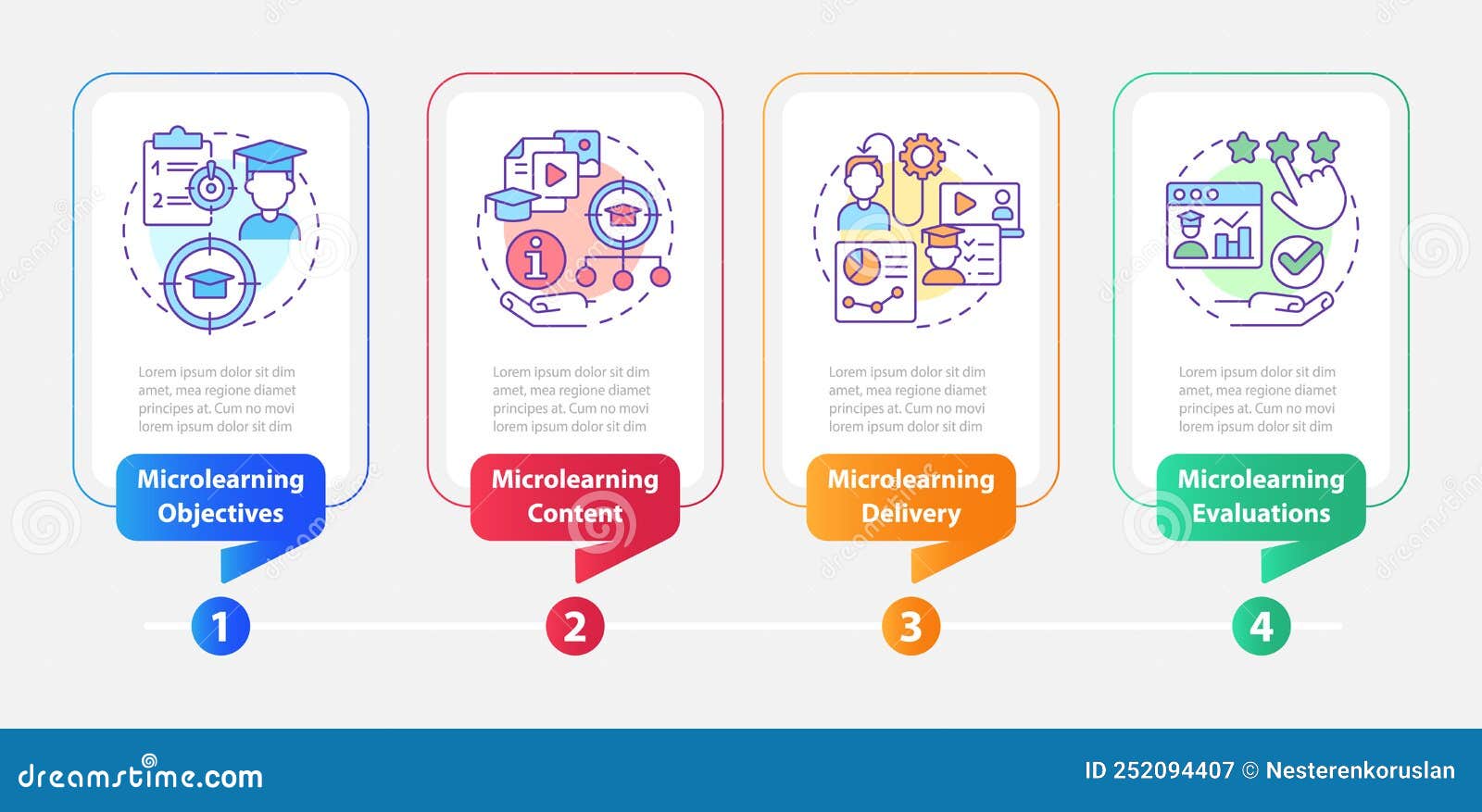 1
2

Lorem ipsum dolor sit dim amet, mea regione diamet principes at. Cum no movi lorem ipsum dolor sit dim

Microlearning Objectives

1

Lorem ipsum dolor sit dim amet, mea regione diamet principes at. Cum no movi lorem ipsum dolor sit dim

Microlearning Content

2

Lorem ipsum dolor sit dim amet, mea regione diamet principes at. Cum no movi lorem ipsum dolor sit dim

Microlearning Delivery

3

Lorem ipsum dolor sit dim amet, mea regione diamet principes at. Cum no movi lorem ipsum dolor sit dim

Microlearning Evaluations

4

dreamstime.com

ID 252094407 © Nesterenkoruslan