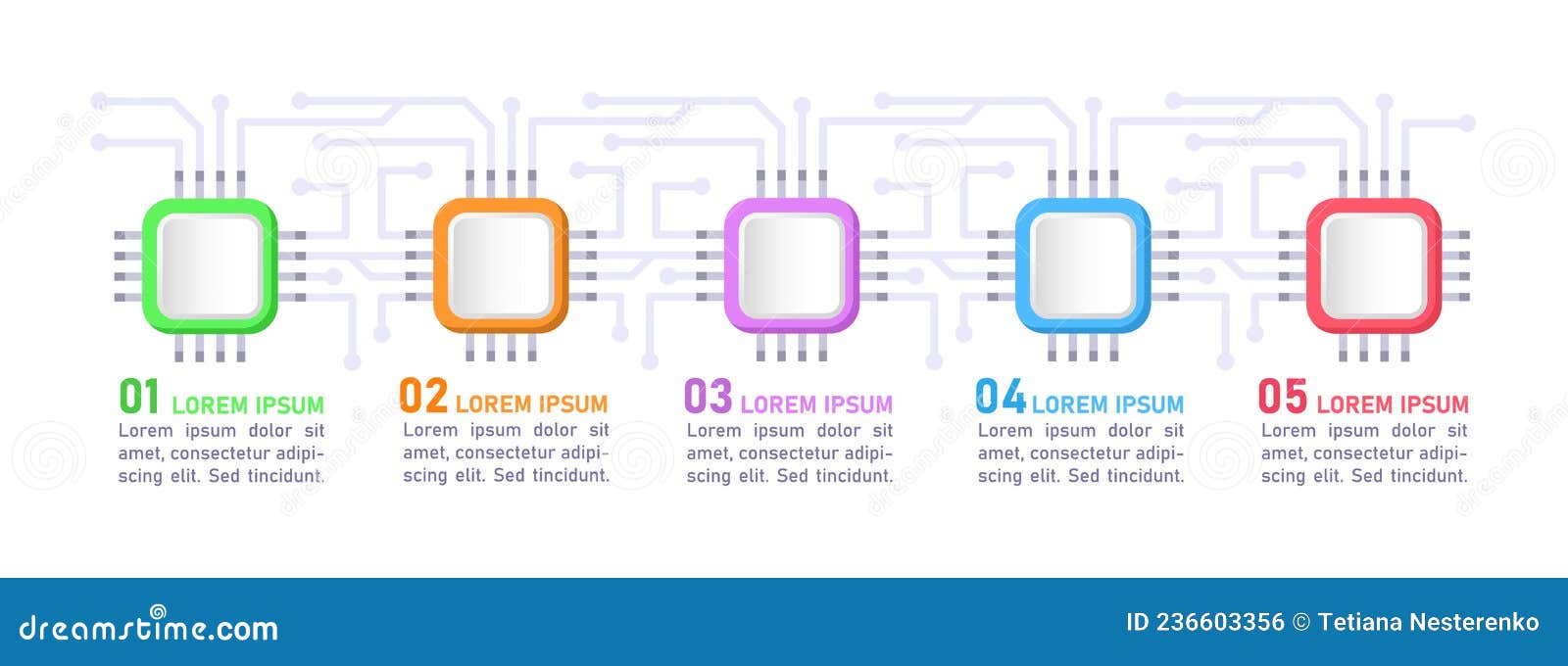 01 LOREM IPSUM
Lorem ipsum dolor sit amet, consectetur adipiscing elit. Sed tincidunt.

02 LOREM IPSUM
Lorem ipsum dolor sit amet, consectetur adipiscing elit. Sed tincidunt.

03 LOREM IPSUM
Lorem ipsum dolor sit amet, consectetur adipiscing elit. Sed tincidunt.

04 LOREM IPSUM
Lorem ipsum dolor sit amet, consectetur adipiscing elit. Sed tincidunt.

05 LOREM IPSUM
Lorem ipsum dolor sit amet, consectetur adipiscing elit. Sed tincidunt.

dreamstime.com

ID 236603356 © Tetiana Nesterenko