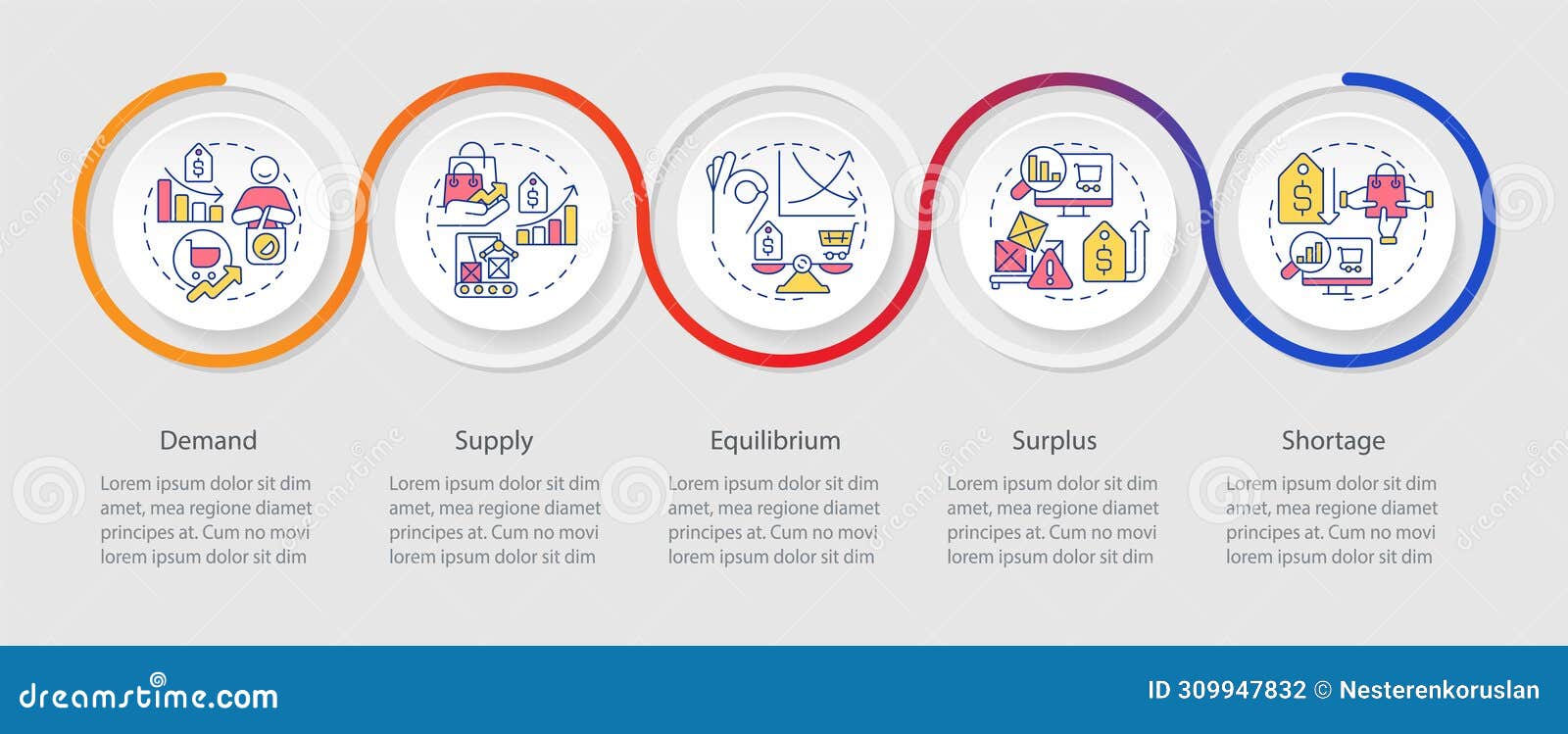 Demand

Lorem ipsum dolor sit dim amet, mea regione diamet principes at. Cum no movi lorem ipsum dolor sit dim

Supply

Lorem ipsum dolor sit dim amet, mea regione diamet principes at. Cum no movi lorem ipsum dolor sit dim

Equilibrium

Lorem ipsum dolor sit dim amet, mea regione diamet principes at. Cum no movi lorem ipsum dolor sit dim

Surplus

Lorem ipsum dolor sit dim amet, mea regione diamet principes at. Cum no movi lorem ipsum dolor sit dim

Shortage

Lorem ipsum dolor sit dim amet, mea regione diamet principes at. Cum no movi lorem ipsum dolor sit dim

dreamstime.com

ID 309947832 © Nesterenkoruslan