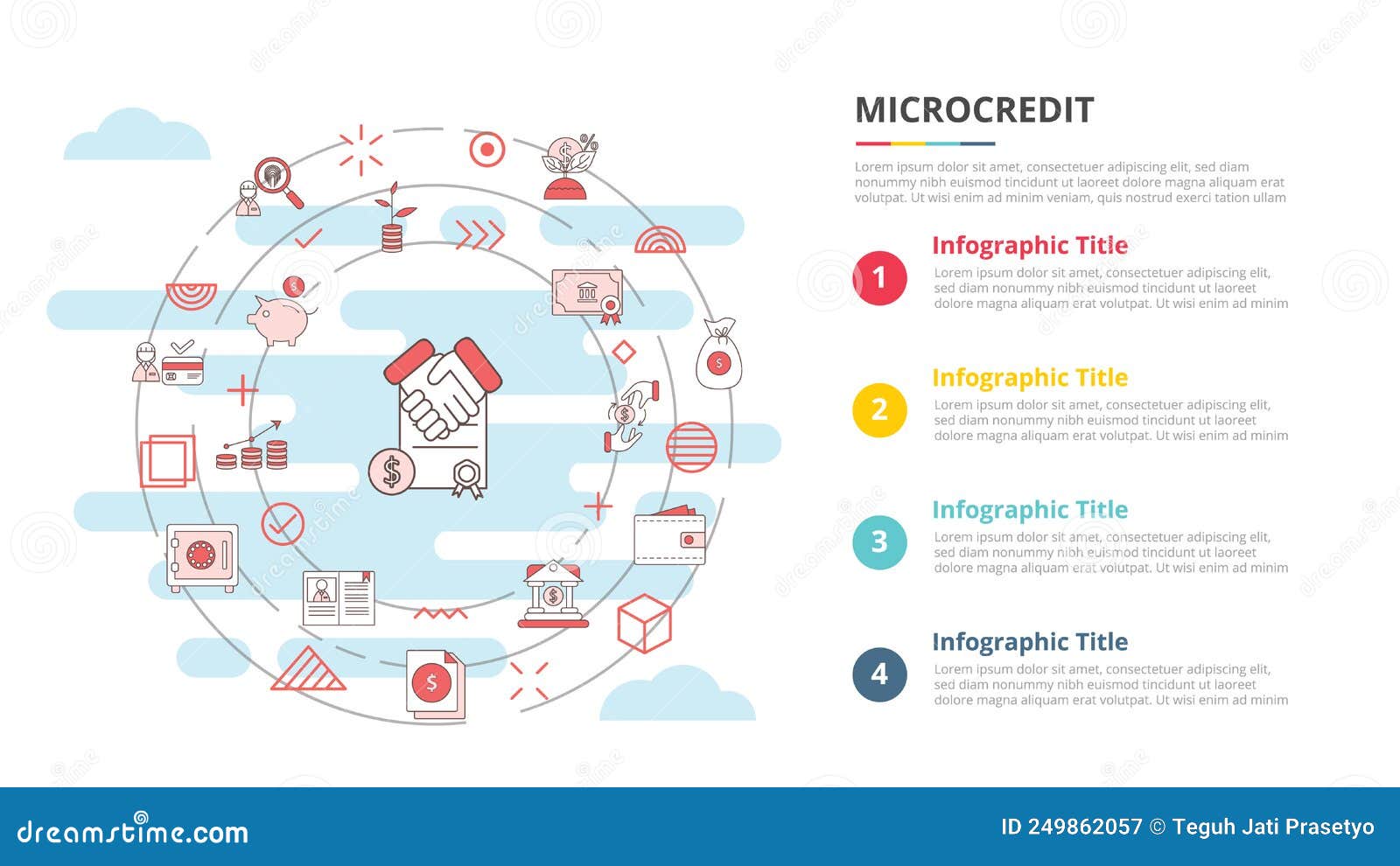 MICROCREDIT

Lorem ipsum dolor sit amet, consectetuer adipiscing elit, sed diam nonummy nibh euismod tincidunt ut laoreet dolore magna aliquam erat volutpat. Ut wisi enim ad minim veniam, quis nostrud exerci tation ullam

1
Infographic Title
Lorem ipsum dolor sit amet, consectetuer adipiscing elit, sed diam nonummy nibh euismod tincidunt ut laoreet dolore magna aliquam erat volutpat. Ut wisi enim ad minim

2
Infographic Title
Lorem ipsum dolor sit amet, consectetuer adipiscing elit, sed diam nonummy nibh euismod tincidunt ut laoreet dolore magna aliquam erat volutpat. Ut wisi enim ad minim

3
Infographic Title
Lorem ipsum dolor sit amet, consectetuer adipiscing elit, sed diam nonummy nibh euismod tincidunt ut laoreet dolore magna aliquam erat volutpat. Ut wisi enim ad minim

4
Infographic Title
Lorem ipsum dolor sit amet, consectetuer adipiscing elit, sed diam nonummy nibh euismod tincidunt ut laoreet dolore magna aliquam erat volutpat. Ut wisi enim ad minim

dreamstime.com
ID 249862057 © Teguh Jati Prasetyo