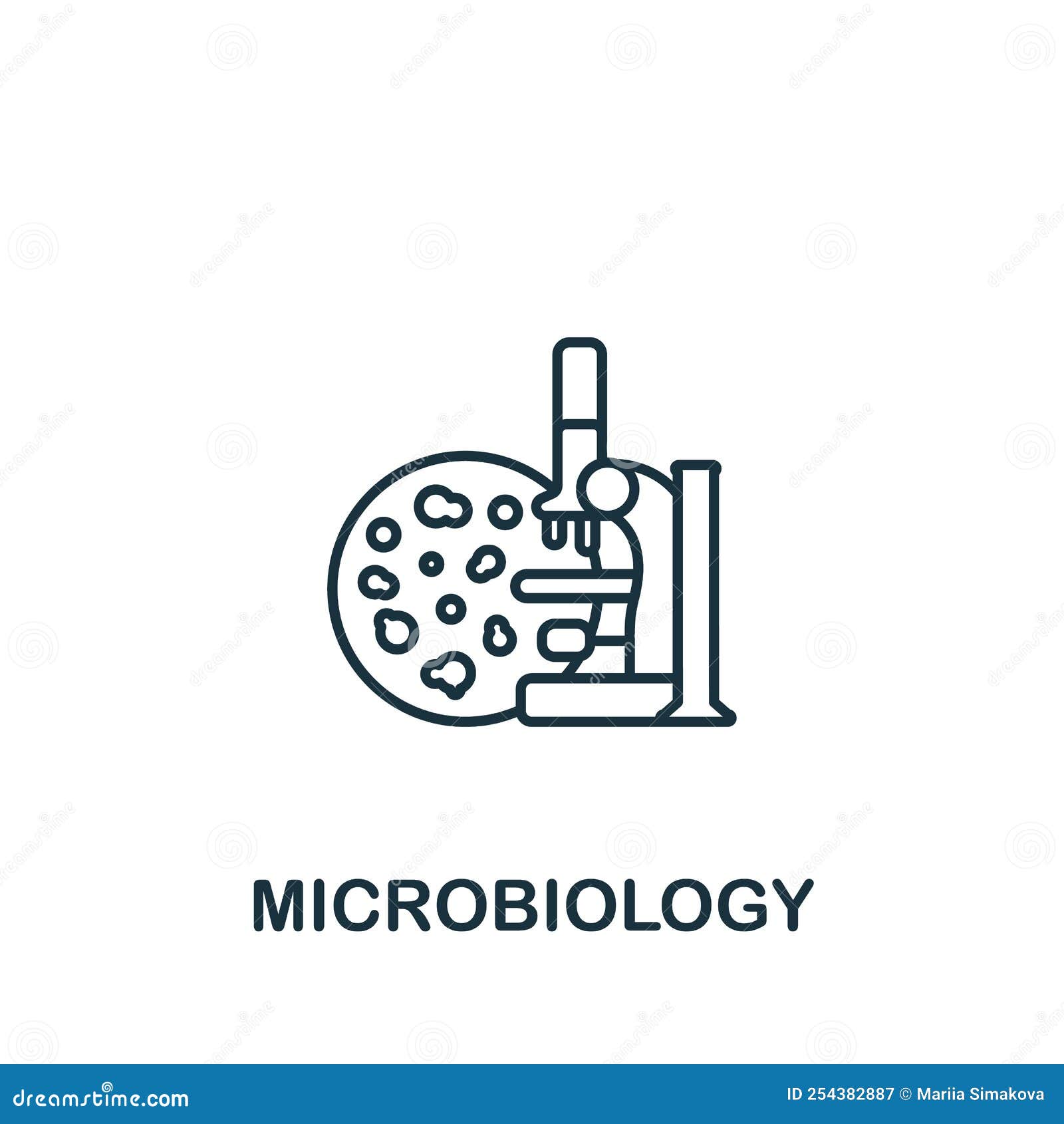 MICROBIOLOGY

dreamstime.com

ID 254382887 © Mariia Simakova