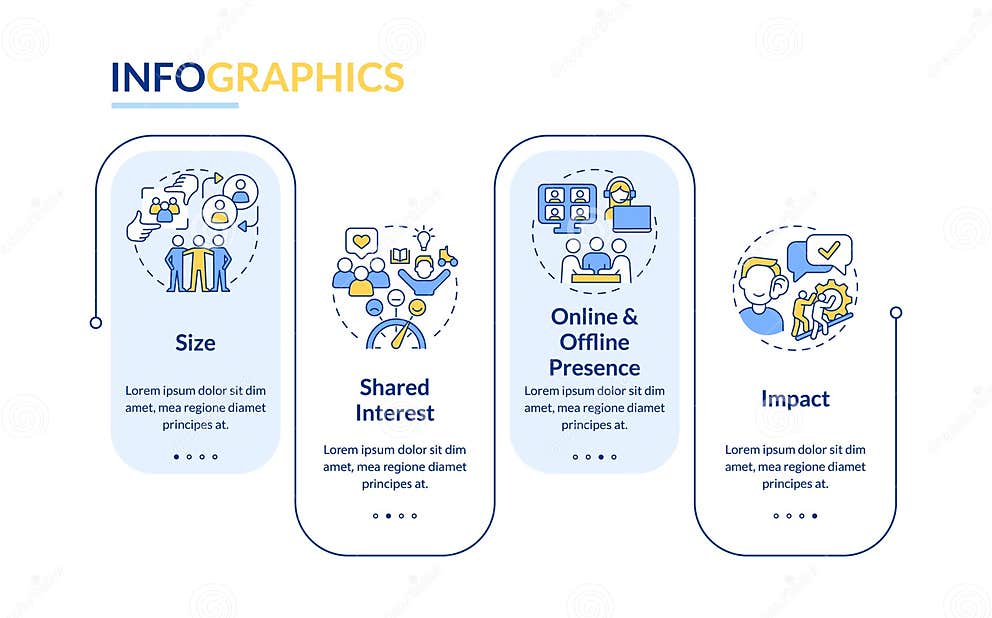 INFOGRAPHICS

Size

Lorem ipsum dolor sit dim amet, mea regione diamet principes at.

Shared Interest

Lorem ipsum dolor sit dim amet, mea regione diamet principes at.

Online & Offline Presence

Lorem ipsum dolor sit dim amet, mea regione diamet principes at.

Impact

Lorem ipsum dolor sit dim amet, mea regione diamet principes at.