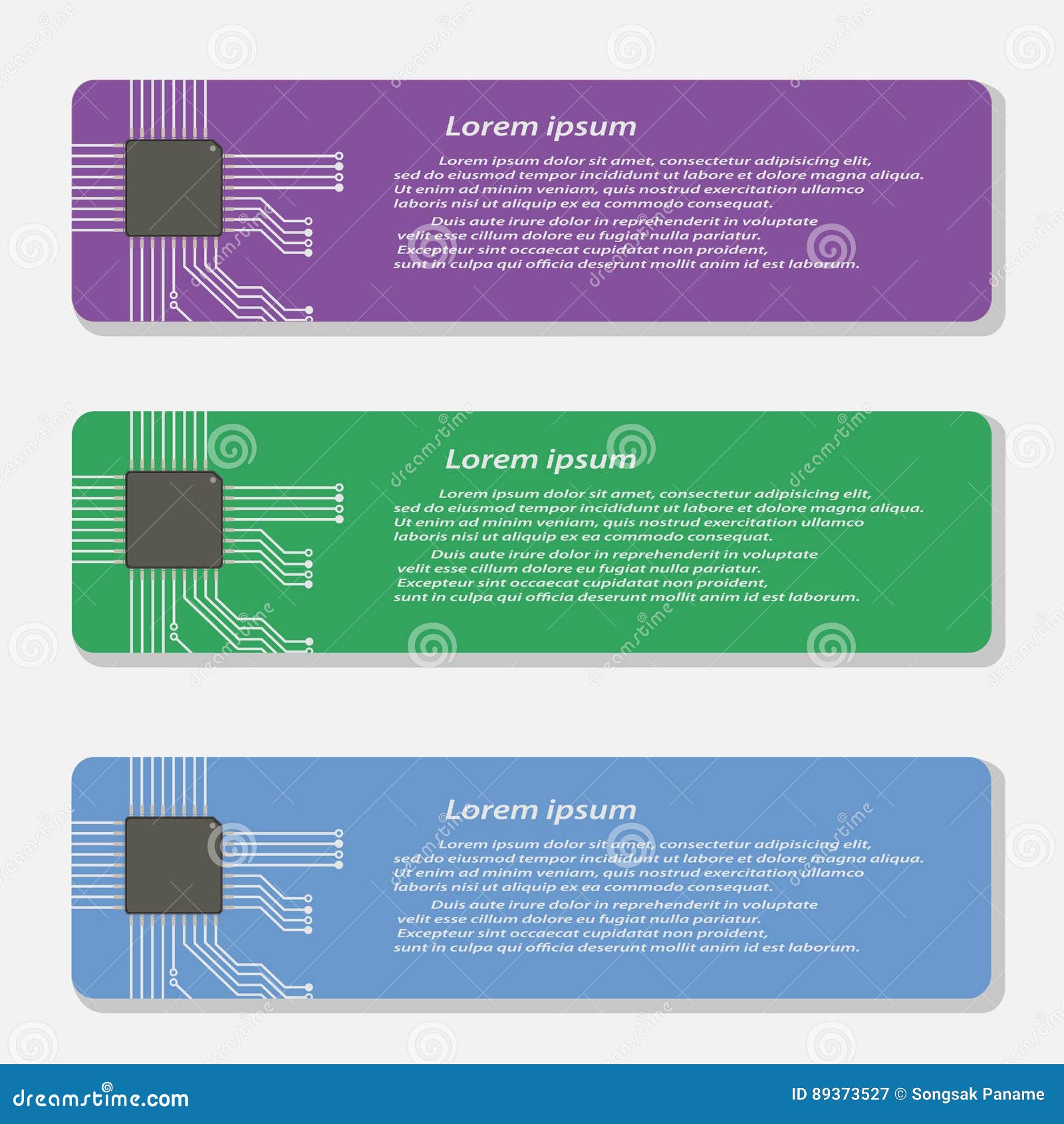 Lorem ipsum

Lorem ipsum dolor sit amet, consectetur adipisicing elit, sed do eiusmod tempor incididunt ut labore et dolore magna aliqua. Ut enim ad minim veniam, quis nostrud exercitation ullamco laboris nisi ut aliquip ex ea commodo consequat.

Duis aute irure dolor in reprehenderit in voluptate velit esse cillum dolore eu fugiat nulla pariatur. Excepteur sint occaecat cupidatat non proident, sunt in culpa qui officia deserunt mollit anim id est laborum.

Lorem ipsum

Lorem ipsum dolor sit amet, consectetur adipisicing elit, sed do eiusmod tempor incididunt ut labore et dolore magna aliqua. Ut enim ad minim veniam, quis nostrud exercitation ullamco laboris nisi ut aliquip ex ea commodo consequat.

Duis aute irure dolor in reprehenderit in voluptate velit esse cillum dolore eu fugiat nulla pariatur. Excepteur sint occaecat cupidatat non proident, sunt in culpa qui officia deserunt mollit anim id est laborum.

Lorem ipsum

Lorem ipsum dolor sit amet, consectetur adipisicing elit, sed do eiusmod tempor incididunt ut labore et dolore magna aliqua. Ut enim ad minim veniam, quis nostrud exercitation ullamco laboris nisi ut aliquip ex ea commodo consequat.

Duis aute irure dolor in reprehenderit in voluptate velit esse cillum dolore eu fugiat nulla pariatur. Excepteur sint occaecat cupidatat non proident, sunt in culpa qui officia deserunt mollit anim id est laborum.

dreamstime.com

ID 89373527 © Songsak Paname