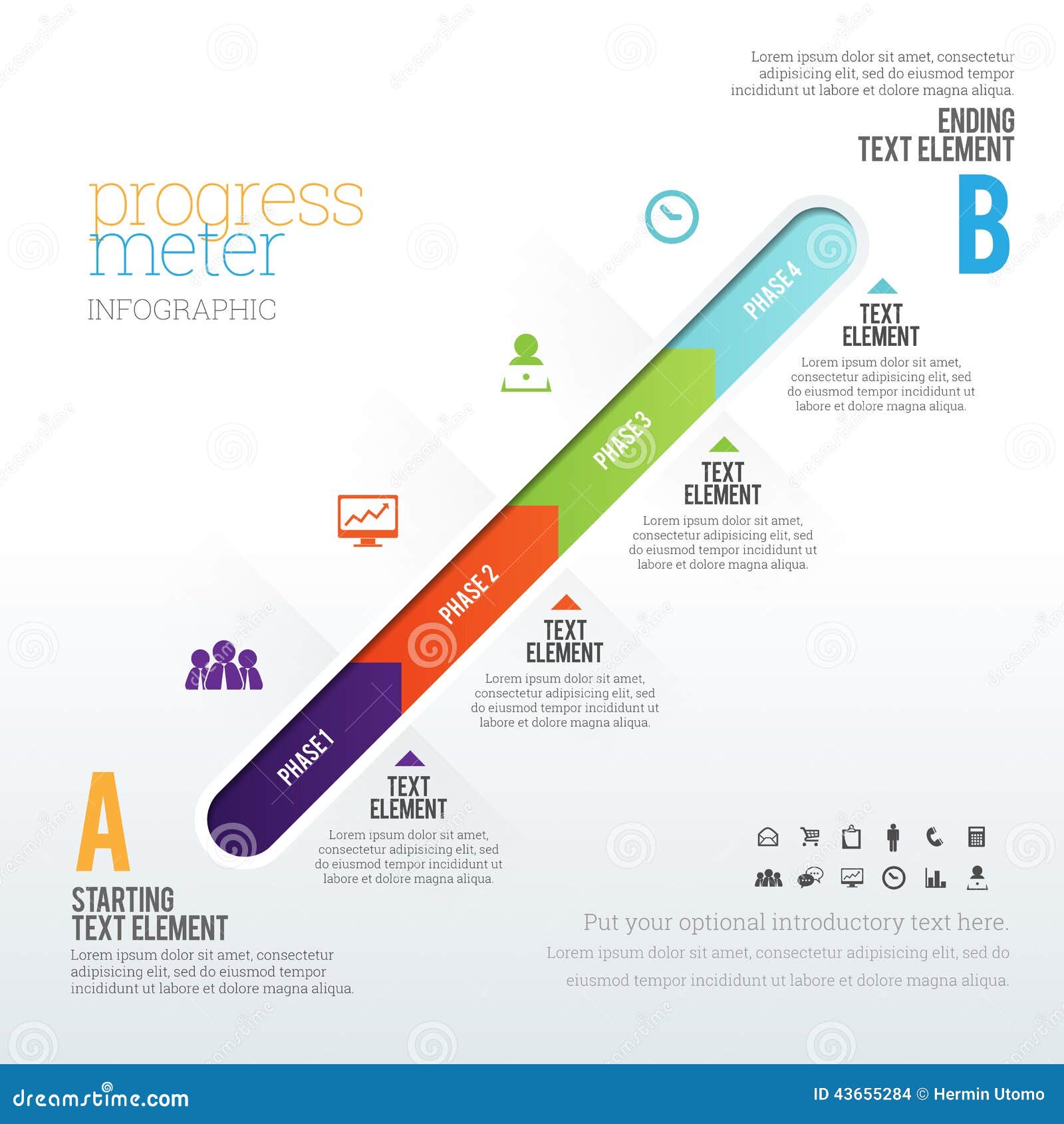 Lorem ipsum dolor sit amet, consectetur adipisicing elit, sed do eiusmod tempor incididunt ut labore et dolore magna aliqua.

ENDING
TEXT ELEMENT

B

progress
meter
INFOGRAPHIC

PHASE 4

TEXT
ELEMENT
Lorem ipsum dolor sit amet, consectetur adipisicing elit, sed do eiusmod tempor incididunt ut labore et dolore magna aliqua.

PHASE 3

TEXT
ELEMENT
Lorem ipsum dolor sit amet, consectetur adipisicing elit, sed do eiusmod tempor incididunt ut labore et dolore magna aliqua.

PHASE 2

TEXT
ELEMENT
Lorem ipsum dolor sit amet, consectetur adipisicing elit, sed do eiusmod tempor incididunt ut labore et dolore magna aliqua.

PHASE 1

TEXT
ELEMENT
Lorem ipsum dolor sit amet, consectetur adipisicing elit, sed do eiusmod tempor incididunt ut labore et dolore magna aliqua.

A

STARTING
TEXT ELEMENT
Lorem ipsum dolor sit amet, consectetur adipisicing elit, sed do eiusmod tempor incididunt ut labore et dolore magna aliqua.

Put your optional introductory text here.
Lorem ipsum dolor sit amet, consectetur adipisicing elit, sed do eiusmod tempor incididunt ut labore et dolore magna aliqua.

dreamstime.com
ID 43655284 © Hermin Utomo