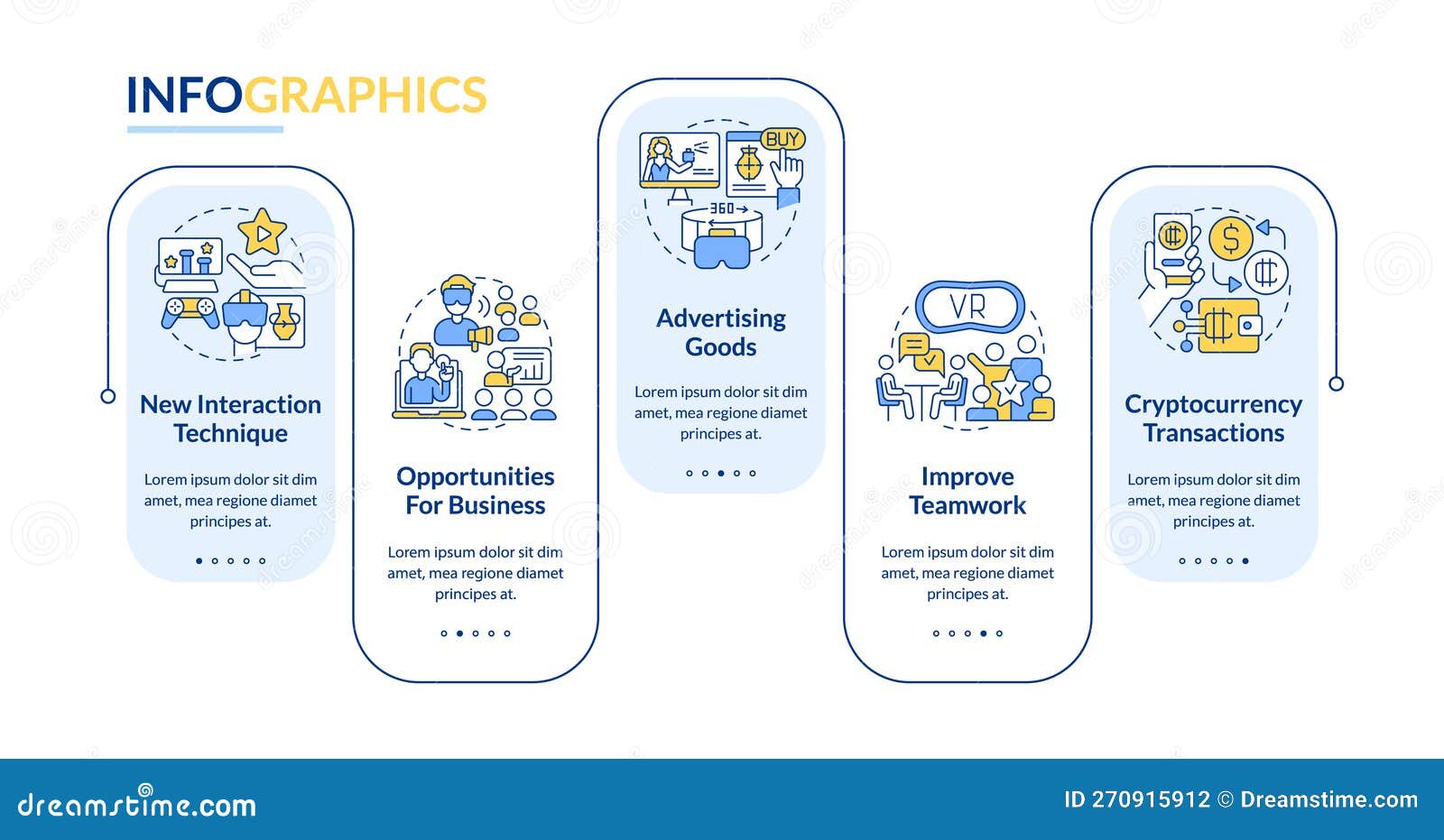 INFOGRAPHICS

New Interaction Technique

Lorem ipsum dolor sit dim amet, mea regione diamet principes at.

Opportunities For Business

Lorem ipsum dolor sit dim amet, mea regione diamet principes at.

BUY

360

Advertising Goods

Lorem ipsum dolor sit dim amet, mea regione diamet principes at.

VR

Improve Teamwork

Lorem ipsum dolor sit dim amet, mea regione diamet principes at.

Cryptocurrency Transactions

Lorem ipsum dolor sit dim amet, mea regione diamet principes at.

dreamstime.com

ID 270915912 © Dreamstime.com