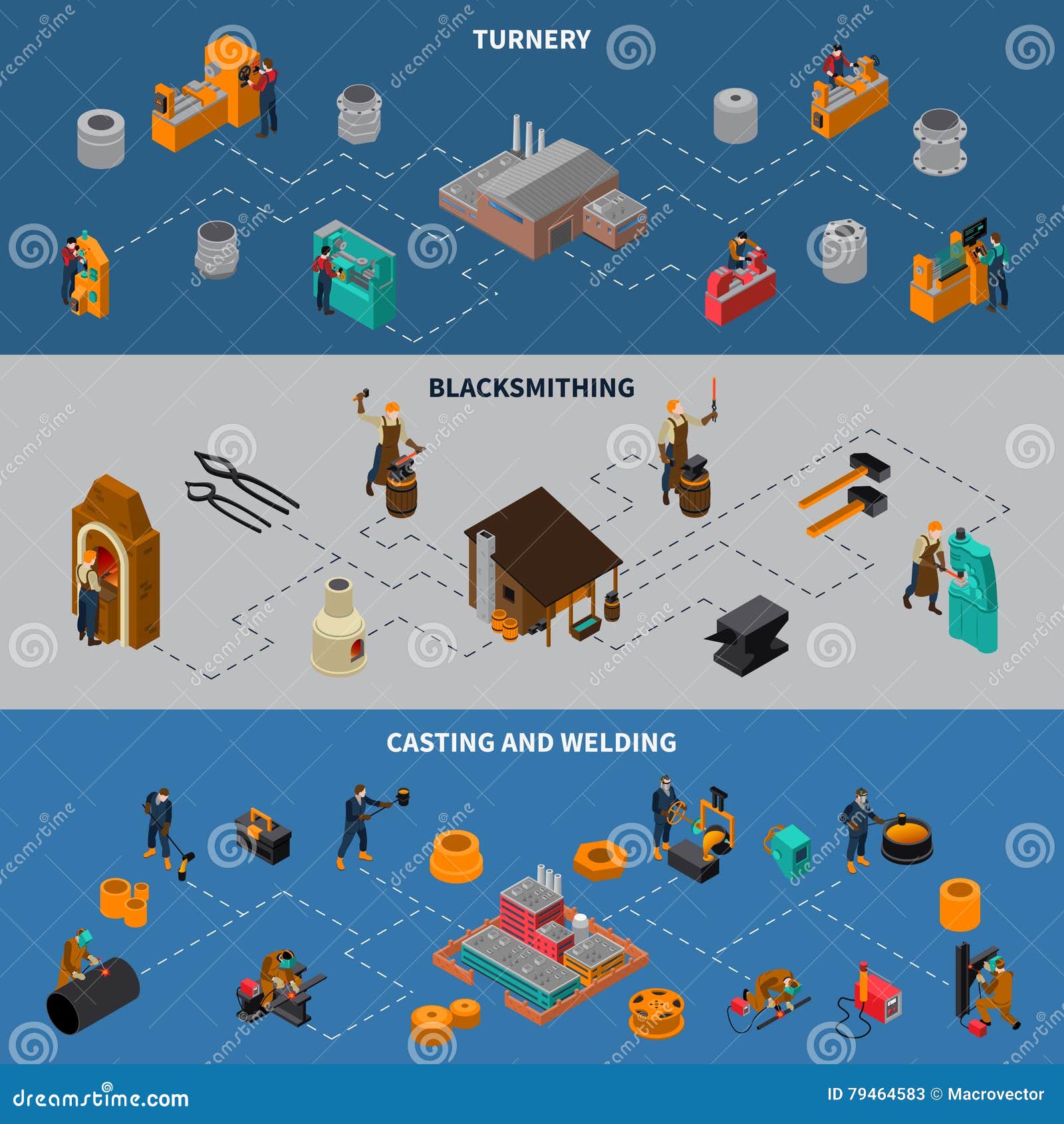 TURNERY

BLACKSMITHING

CASTING AND WELDING

dreamstime.com

ID 79464583 © Macrovector