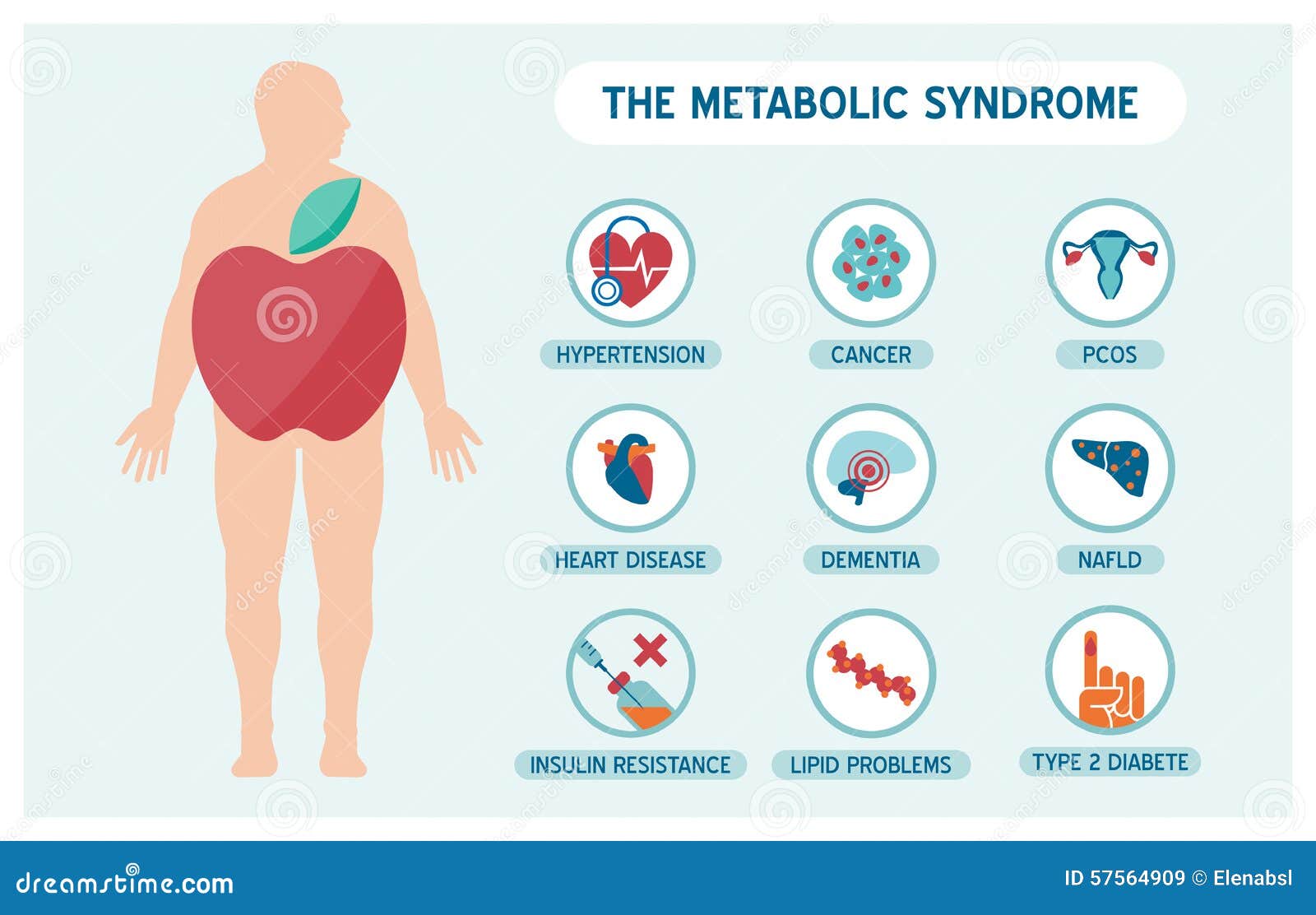 THE METABOLIC SYNDROME

HYPERTENSION

CANCER

PCOS

HEART DISEASE

DEMENTIA

NAFLD

INSULIN RESISTANCE

LIPID PROBLEMS

TYPE 2 DIABETE

dreamstime.com

ID 57564909 © Elenabsl