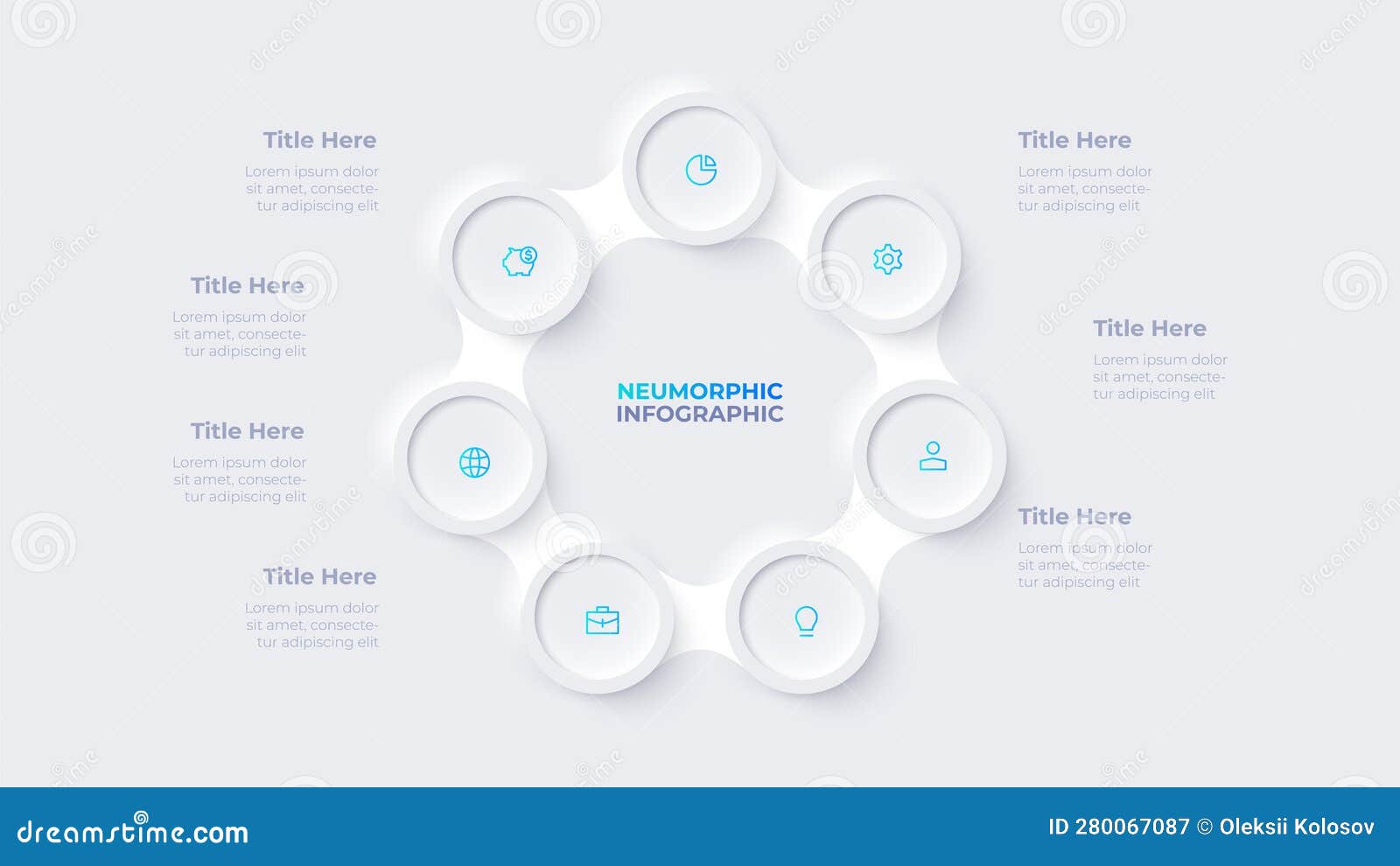 Title Here
Lorem ipsum dolor sit amet, consectetur adipiscing elit

Title Here
Lorem ipsum dolor sit amet, consectetur adipiscing elit

Title Here
Lorem ipsum dolor sit amet, consectetur adipiscing elit

Title Here
Lorem ipsum dolor sit amet, consectetur adipiscing elit

NEUMORPHIC
INFOGRAPHIC

Title Here
Lorem ipsum dolor sit amet, consectetur adipiscing elit

Title Here
Lorem ipsum dolor sit amet, consectetur adipiscing elit

Title Here
Lorem ipsum dolor sit amet, consectetur adipiscing elit

dreamstime.com
ID 280067087 © Oleksii Kolosov