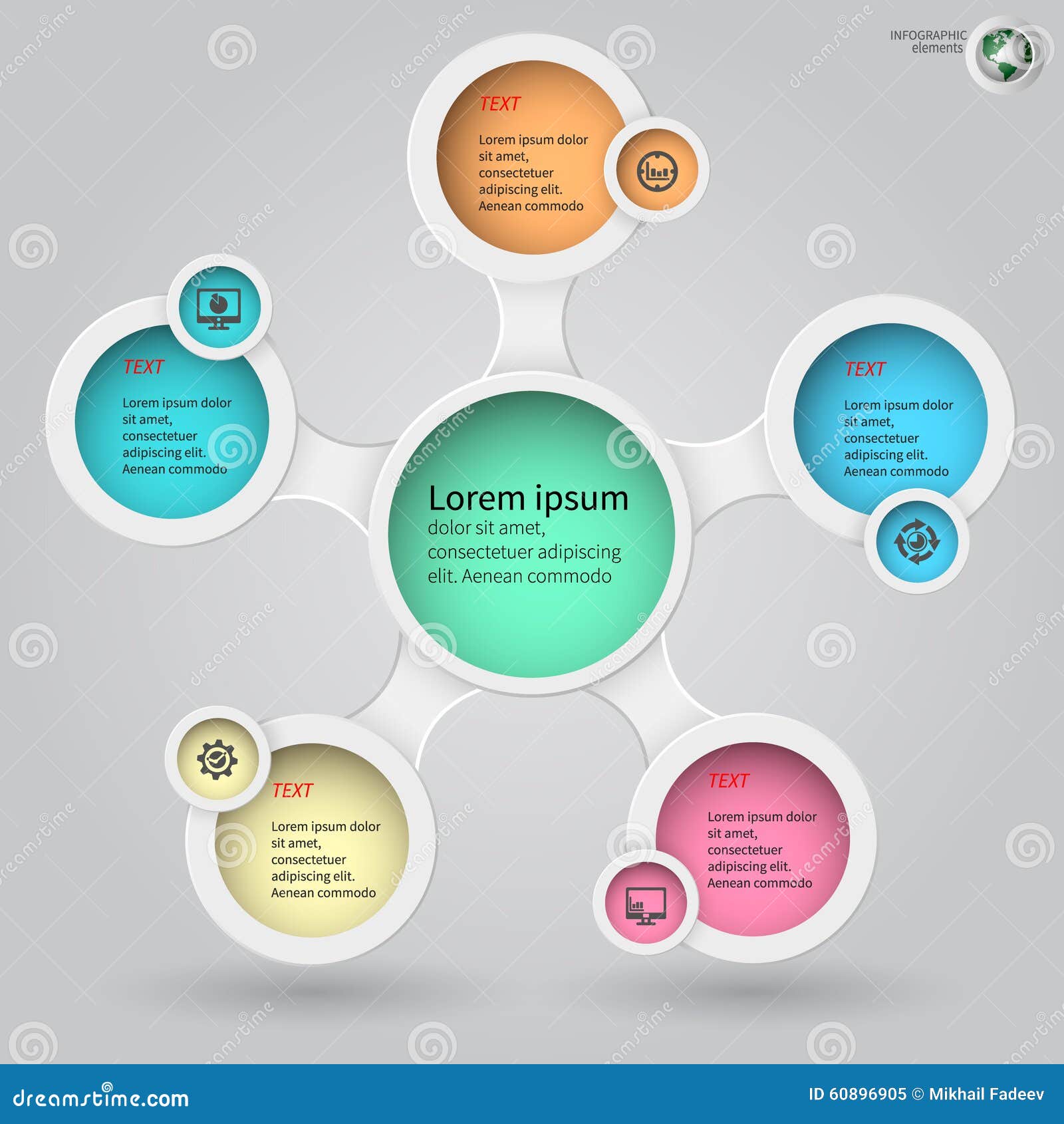 INFOGRAPHIC
elements

TEXT

Lorem ipsum dolor sit amet, consectetuer adipiscing elit. Aenean commodo

TEXT

Lorem ipsum dolor sit amet, consectetuer adipiscing elit. Aenean commodo

TEXT

Lorem ipsum dolor sit amet, consectetuer adipiscing elit. Aenean commodo

Lorem ipsum

dolor sit amet, consectetuer adipiscing elit. Aenean commodo

TEXT

Lorem ipsum dolor sit amet, consectetuer adipiscing elit. Aenean commodo

TEXT

Lorem ipsum dolor sit amet, consectetuer adipiscing elit. Aenean commodo

dreamstime.com

ID 60896905 © Mikhail Fadeev