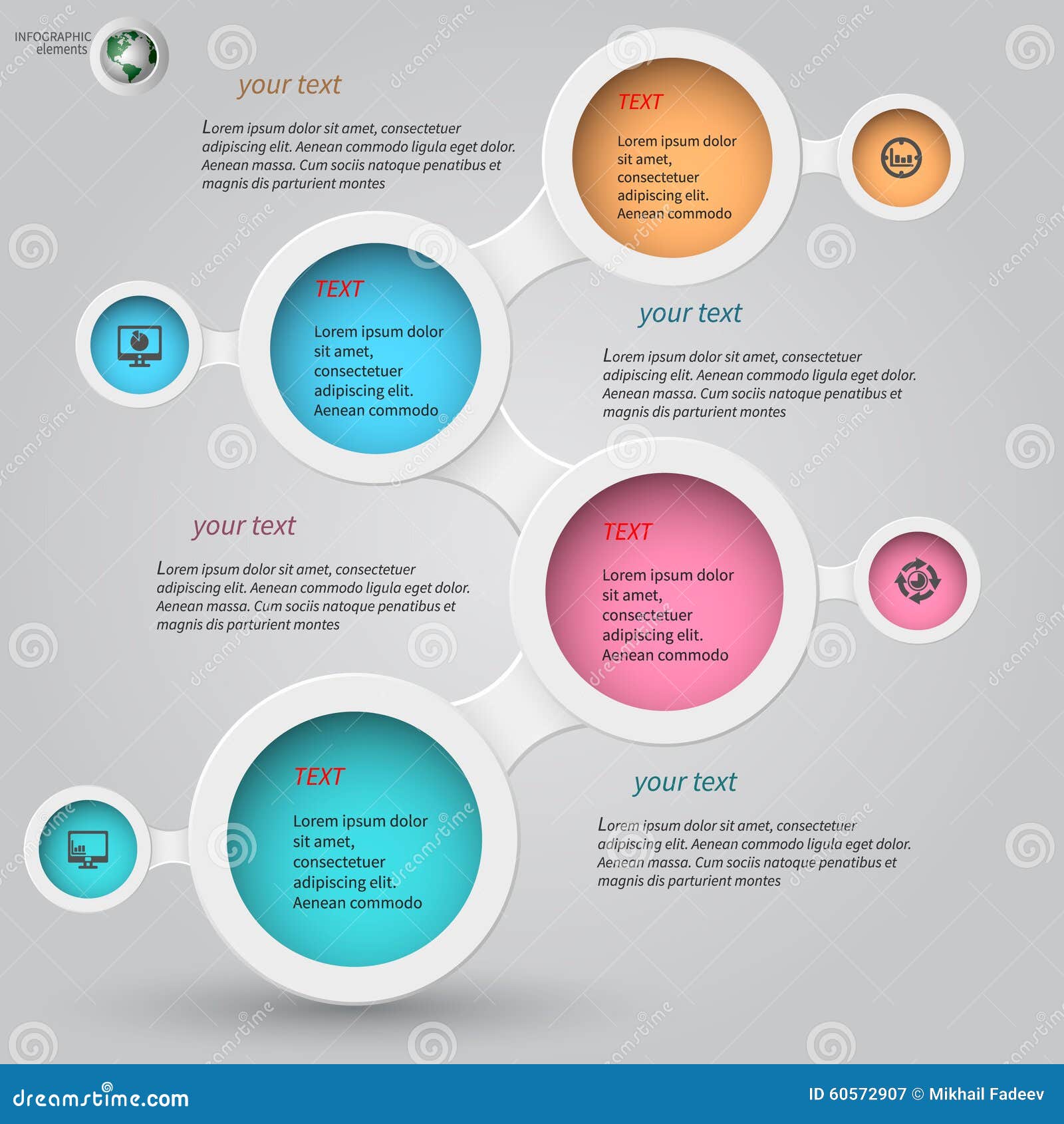 INFOGRAPHIC elements

your text

Lorem ipsum dolor sit amet, consectetuer adipiscing elit. Aenean commodo ligula eget dolor. Aenean massa. Cum sociis natoque penatibus et magnis dis parturient montes

TEXT

Lorem ipsum dolor sit amet, consectetuer adipiscing elit. Aenean commodo

TEXT

Lorem ipsum dolor sit amet, consectetuer adipiscing elit. Aenean commodo

your text

Lorem ipsum dolor sit amet, consectetuer adipiscing elit. Aenean commodo ligula eget dolor. Aenean massa. Cum sociis natoque penatibus et magnis dis parturient montes

your text

Lorem ipsum dolor sit amet, consectetuer adipiscing elit. Aenean commodo ligula eget dolor. Aenean massa. Cum sociis natoque penatibus et magnis dis parturient montes

TEXT

Lorem ipsum dolor sit amet, consectetuer adipiscing elit. Aenean commodo

TEXT

Lorem ipsum dolor sit amet, consectetuer adipiscing elit. Aenean commodo

your text

Lorem ipsum dolor sit amet, consectetuer adipiscing elit. Aenean commodo ligula eget dolor. Aenean massa. Cum sociis natoque penatibus et magnis dis parturient montes

dreamstime.com

ID 60572907 © Mikhail Fadeev