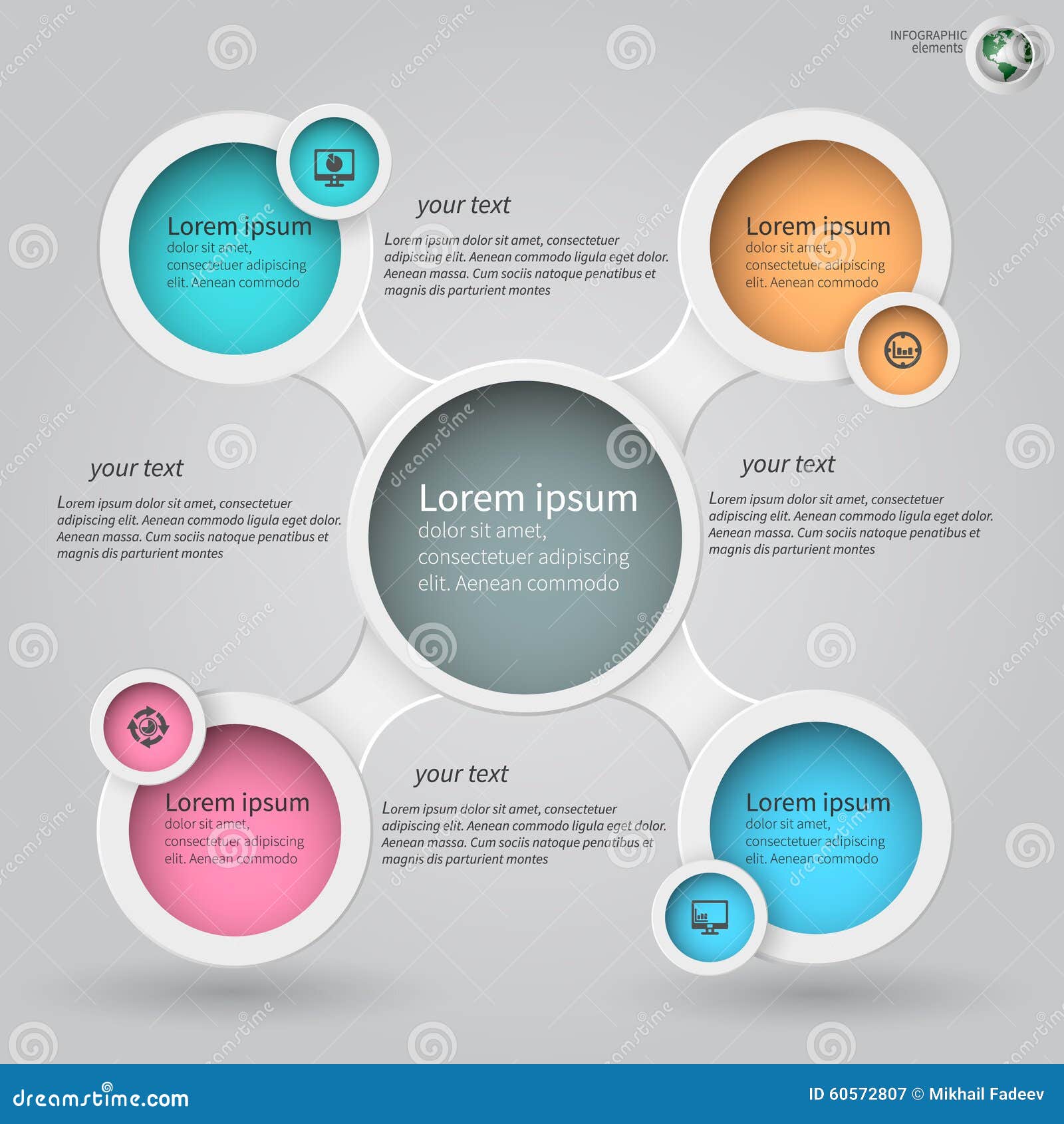 INFOGRAPHIC elements

Lorem ipsum
dolor sit amet, consectetuer adipiscing elit. Aenean commodo

your text
Lorem ipsum dolor sit amet, consectetuer adipiscing elit. Aenean commodo ligula eget dolor. Aenean massa. Cum sociis natoque penatibus et magnis dis parturient montes

Lorem ipsum
dolor sit amet, consectetuer adipiscing elit. Aenean commodo

your text
Lorem ipsum dolor sit amet, consectetuer adipiscing elit. Aenean commodo ligula eget dolor. Aenean massa. Cum sociis natoque penatibus et magnis dis parturient montes

Lorem ipsum
dolor sit amet, consectetuer adipiscing elit. Aenean commodo

your text
Lorem ipsum dolor sit amet, consectetuer adipiscing elit. Aenean commodo ligula eget dolor. Aenean massa. Cum sociis natoque penatibus et magnis dis parturient montes

Lorem ipsum
dolor sit amet, consectetuer adipiscing elit. Aenean commodo

your text
Lorem ipsum dolor sit amet, consectetuer adipiscing elit. Aenean commodo ligula eget dolor. Aenean massa. Cum sociis natoque penatibus et magnis dis parturient montes

Lorem ipsum
dolor sit amet, consectetuer adipiscing elit. Aenean commodo

dreamstime.com
ID 60572807 © Mikhail Fadeev