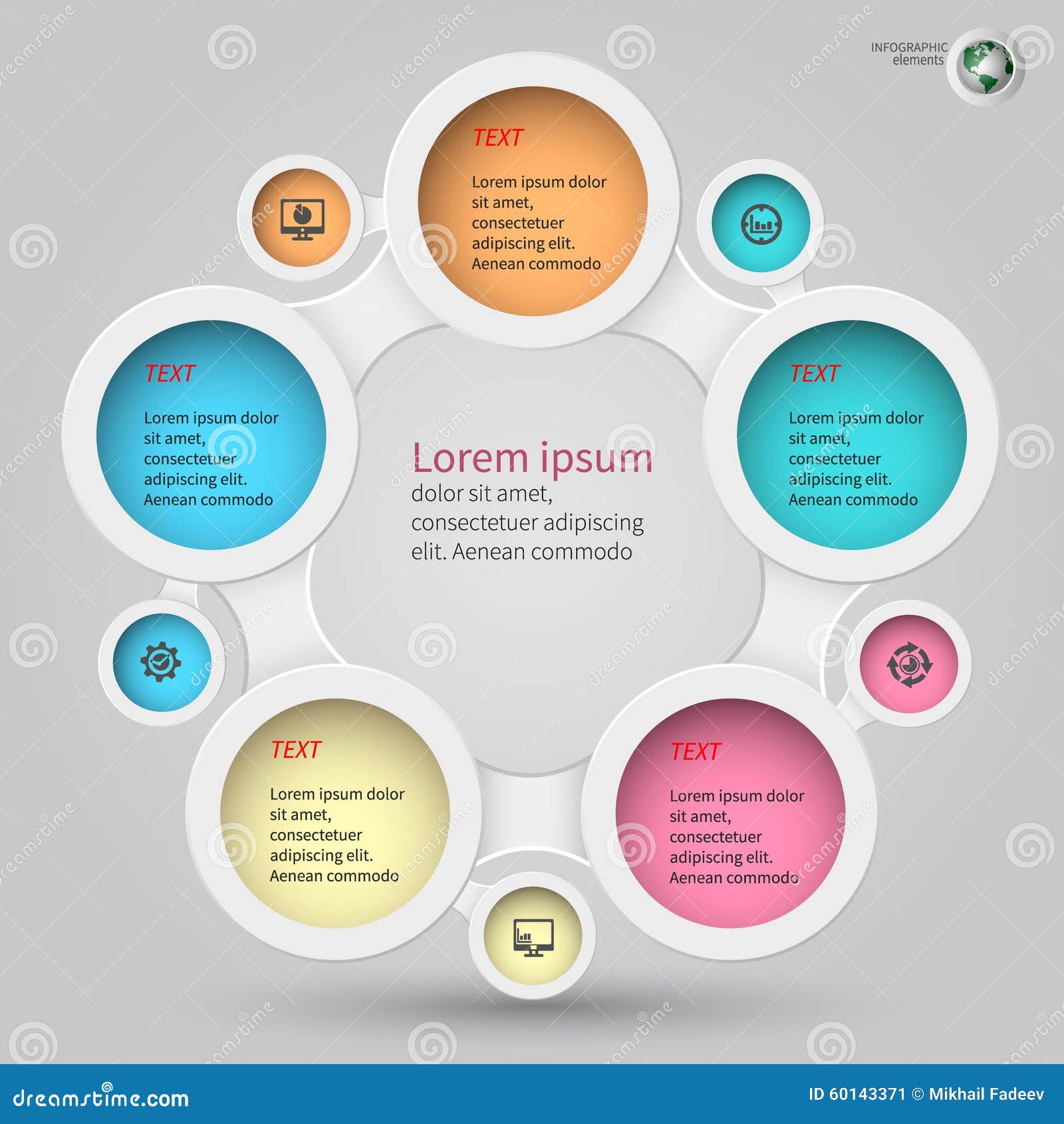 INFOGRAPHIC elements

TEXT

Lorem ipsum dolor sit amet, consectetuer adipiscing elit. Aenean commodo

TEXT

Lorem ipsum dolor sit amet, consectetuer adipiscing elit. Aenean commodo

Lorem ipsum
dolor sit amet, consectetuer adipiscing elit. Aenean commodo

TEXT

Lorem ipsum dolor sit amet, consectetuer adipiscing elit. Aenean commodo

TEXT

Lorem ipsum dolor sit amet, consectetuer adipiscing elit. Aenean commodo

TEXT

Lorem ipsum dolor sit amet, consectetuer adipiscing elit. Aenean commodo

dreamstime.com

ID 60143371 © Mikhail Fadeev