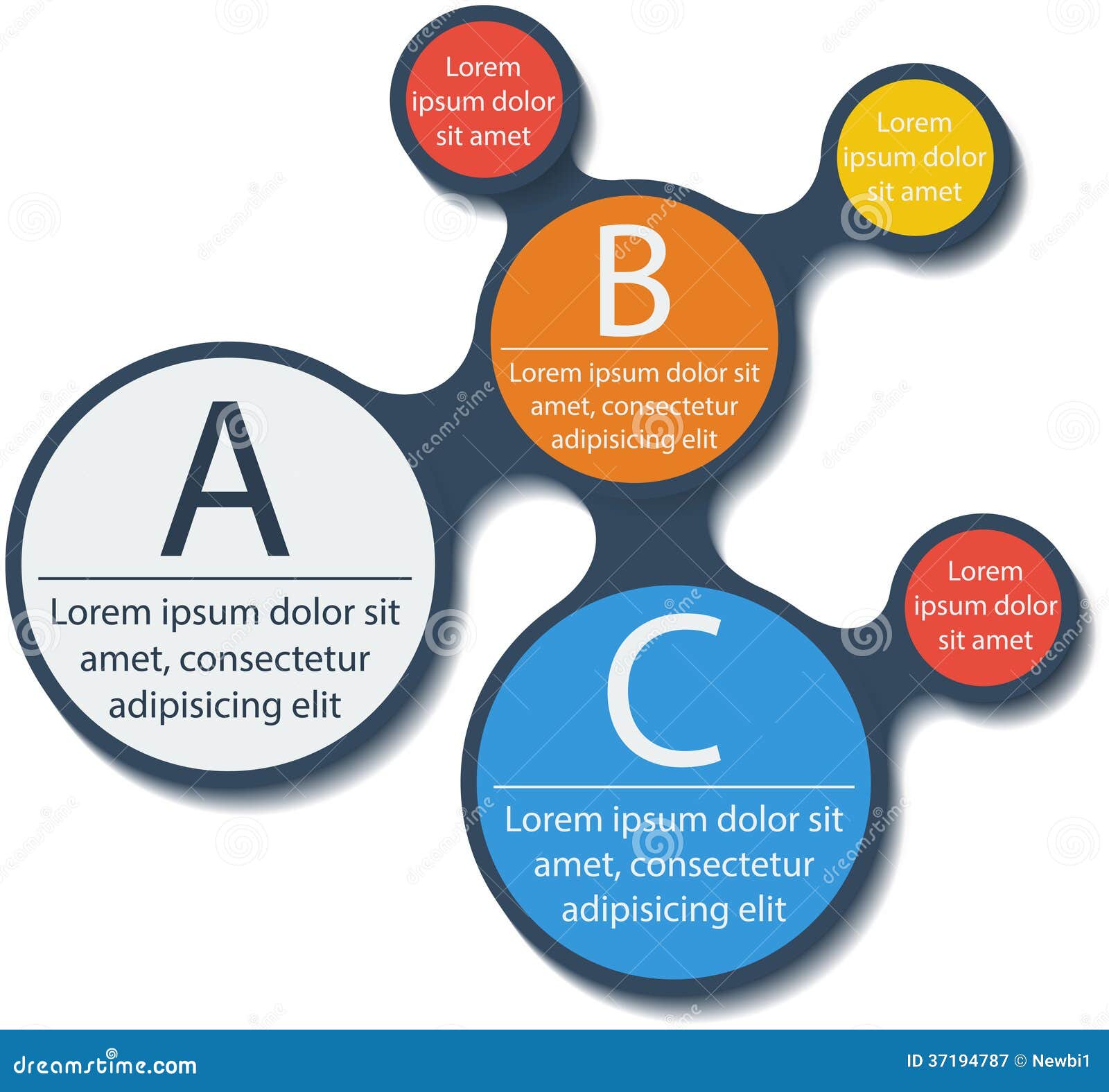 Lorem ipsum dolor sit amet

Lorem ipsum dolor sit amet

B

Lorem ipsum dolor sit amet, consectetur adipisicing elit

A

Lorem ipsum dolor sit amet, consectetur adipisicing elit

Lorem ipsum dolor sit amet

C

Lorem ipsum dolor sit amet, consectetur adipisicing elit

dreamstime.com

ID 37194787 © Newbi1